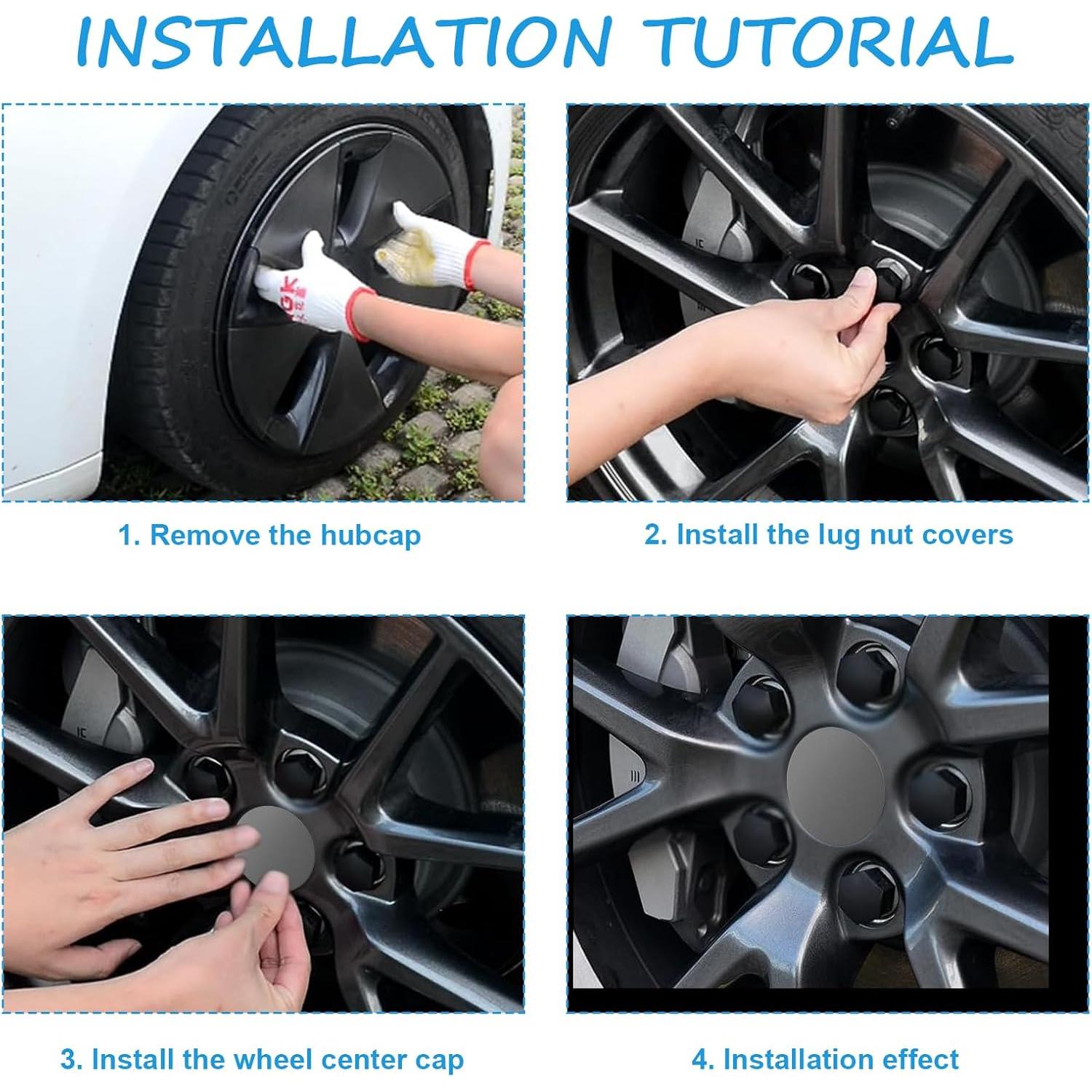 INSTALLATION TUTORIAL

1. Remove the hubcap

2. Install the lug nut covers

3. Install the wheel center cap

4. Installation effect