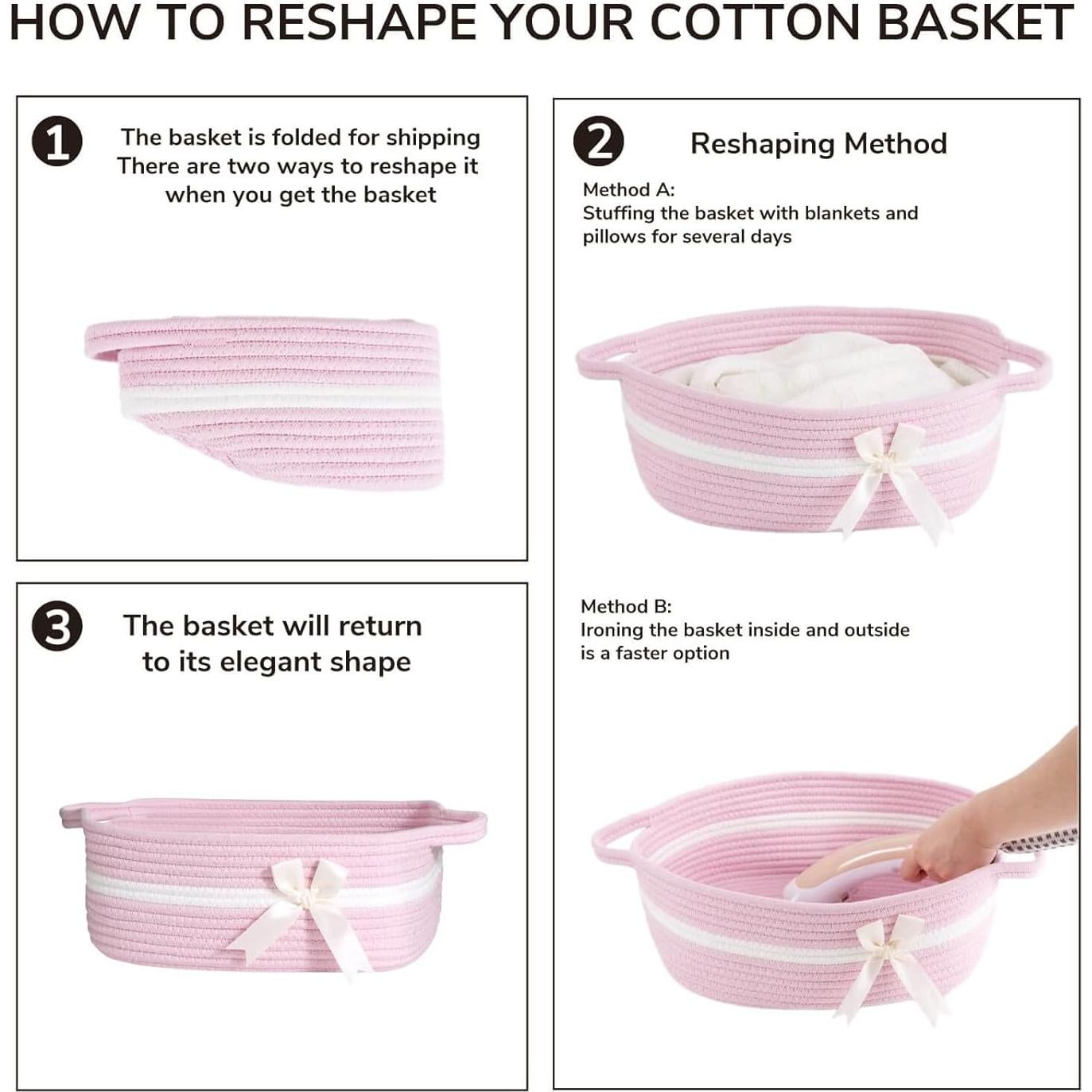 HOW TO RESHAPE YOUR COTTON BASKET

1 The basket is folded for shipping
There are two ways to reshape it when you get the basket

2 Reshaping Method

Method A:
Stuffing the basket with blankets and pillows for several days

Method B:
Ironing the basket inside and outside is a faster option

3 The basket will return to its elegant shape