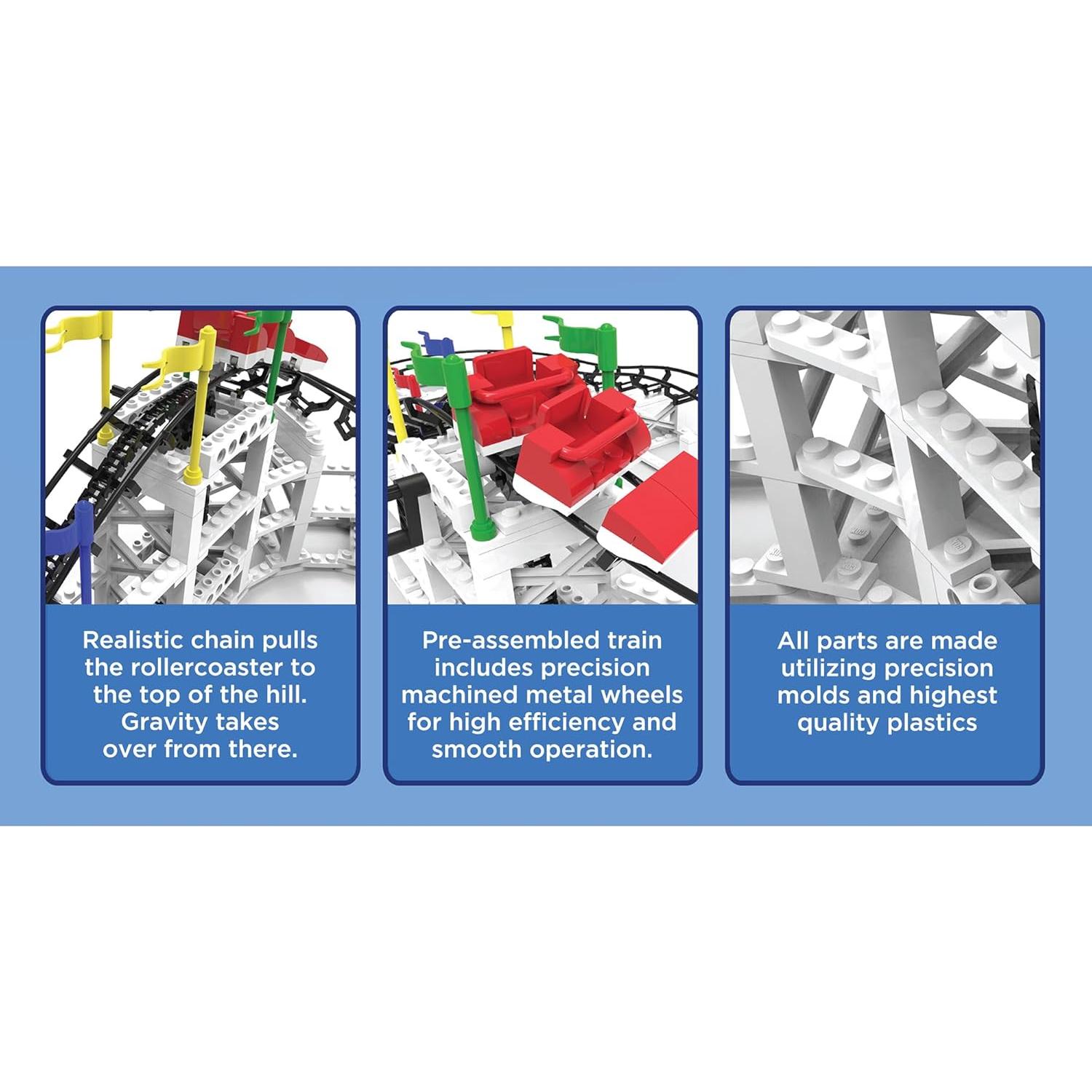 Realistic chain pulls the rollercoaster to the top of the hill. Gravity takes over from there.

Pre-assembled train includes precision machined metal wheels for high efficiency and smooth operation.

All parts are made utilizing precision molds and highest quality plastics