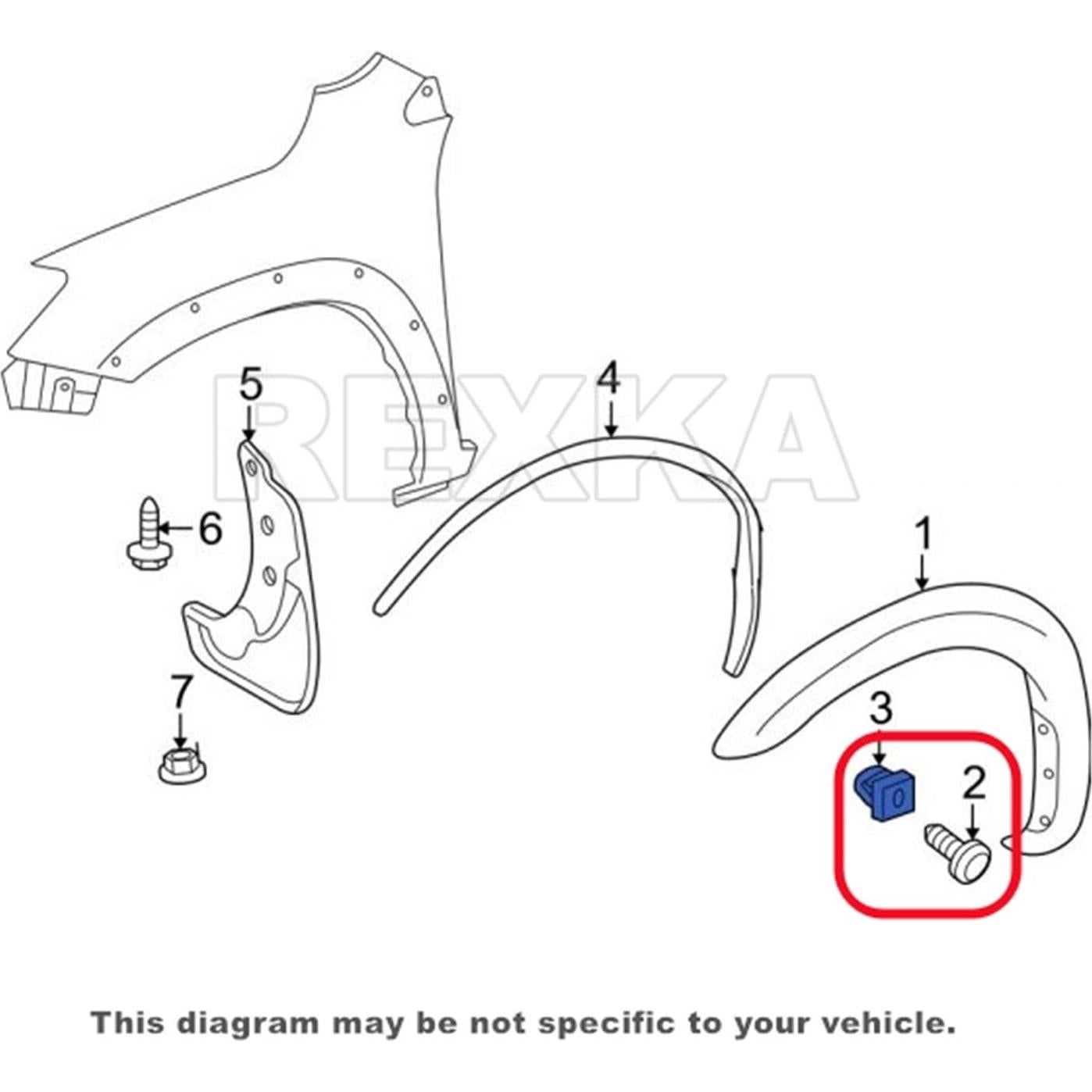 REXKA

5

4

6

1

7

3

2

This diagram may be not specific to your vehicle.