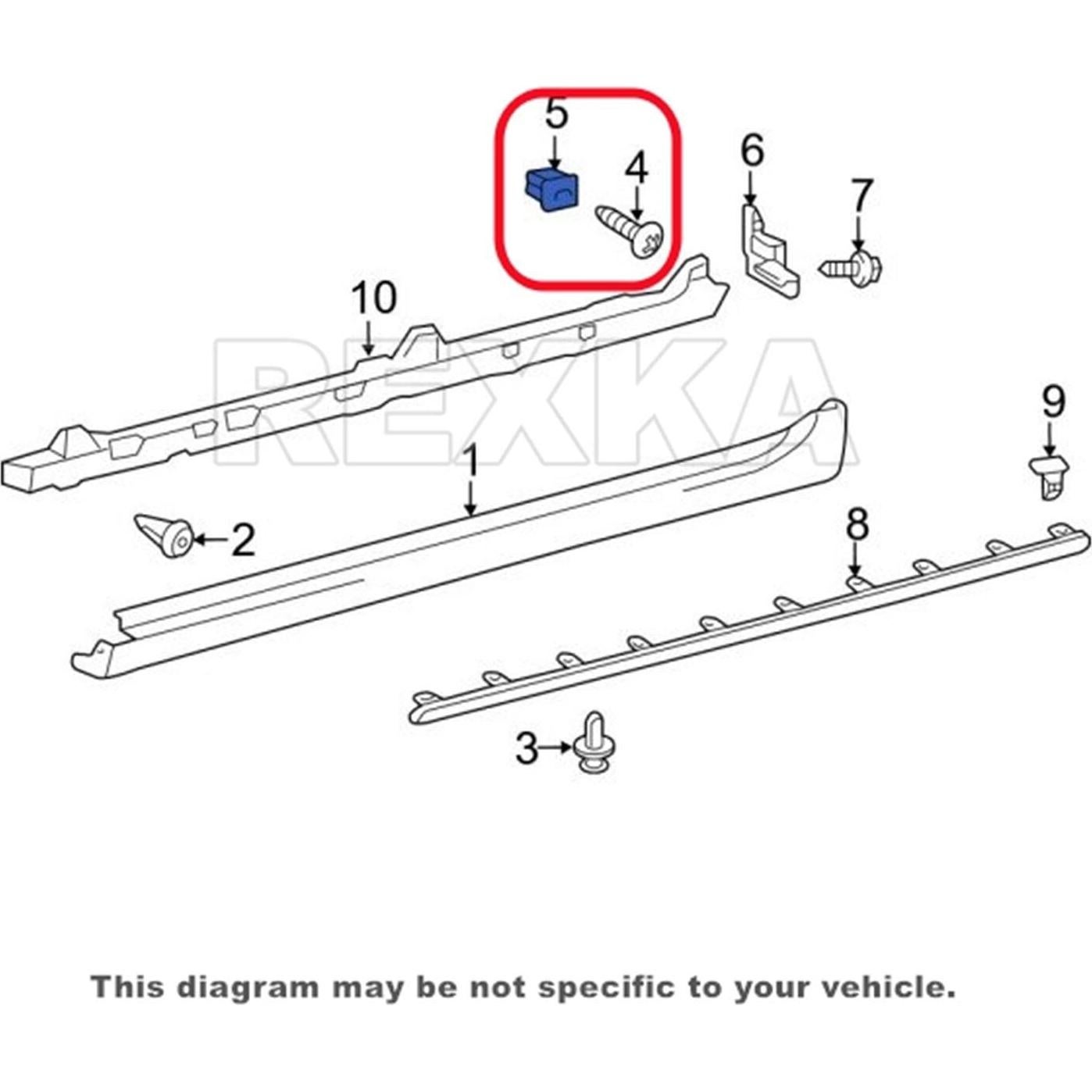 5
4
6
7
10
REXKA
9
1
2
8
3

This diagram may be not specific to your vehicle.