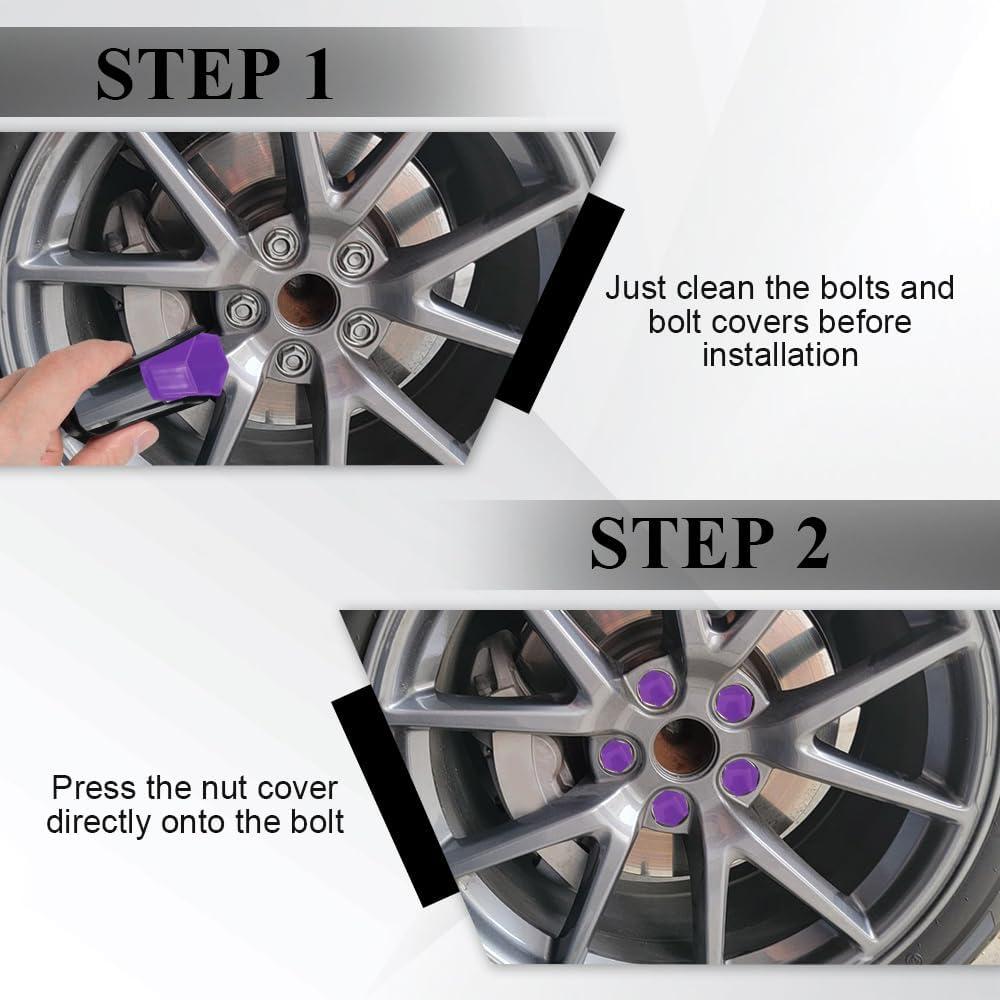 STEP 1

Just clean the bolts and bolt covers before installation

STEP 2

Press the nut cover directly onto the bolt