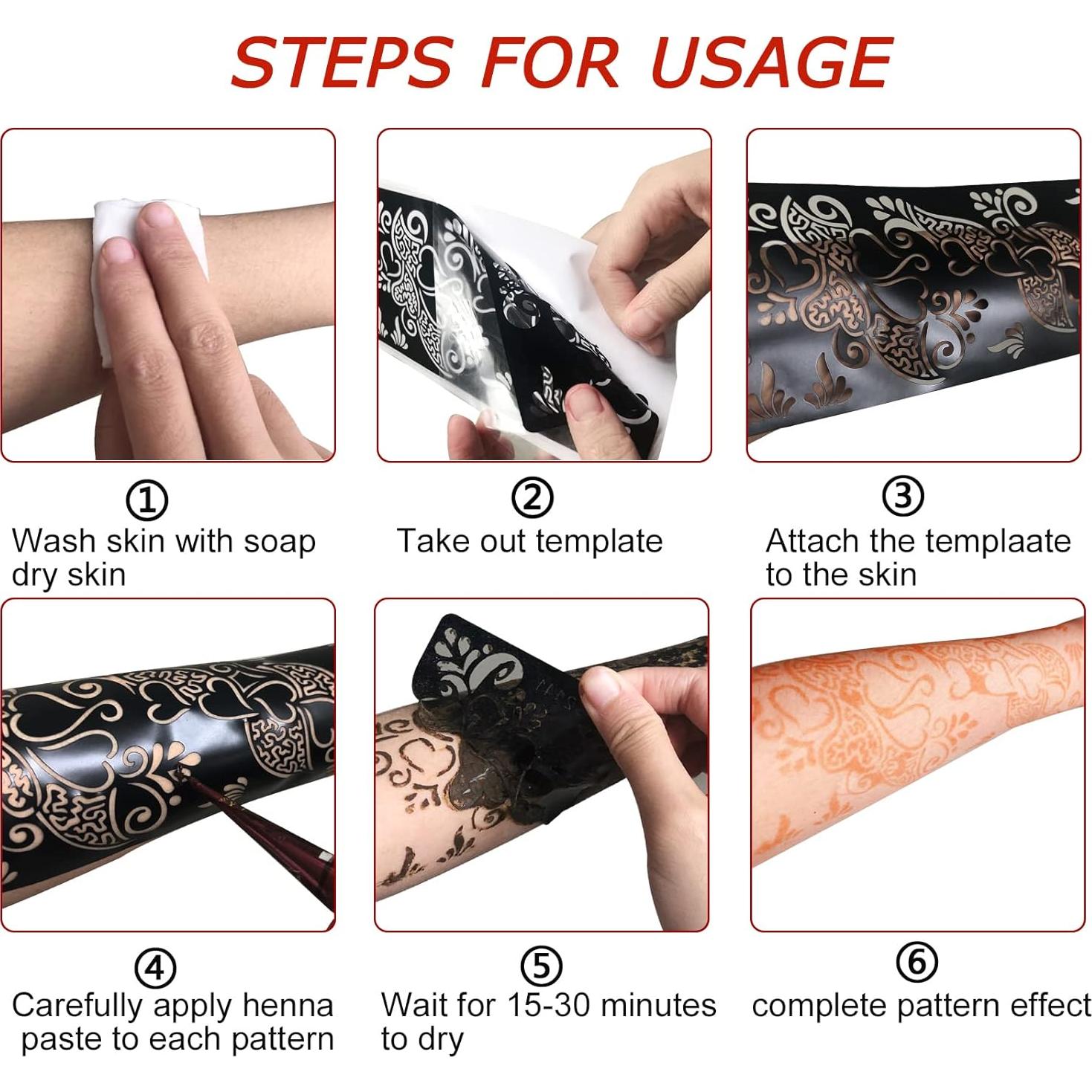 STEPS FOR USAGE

①
Wash skin with soap dry skin

②
Take out template

③
Attach the templaate to the skin

④
Carefully apply henna paste to each pattern

⑤
Wait for 15-30 minutes to dry

⑥
complete pattern effect