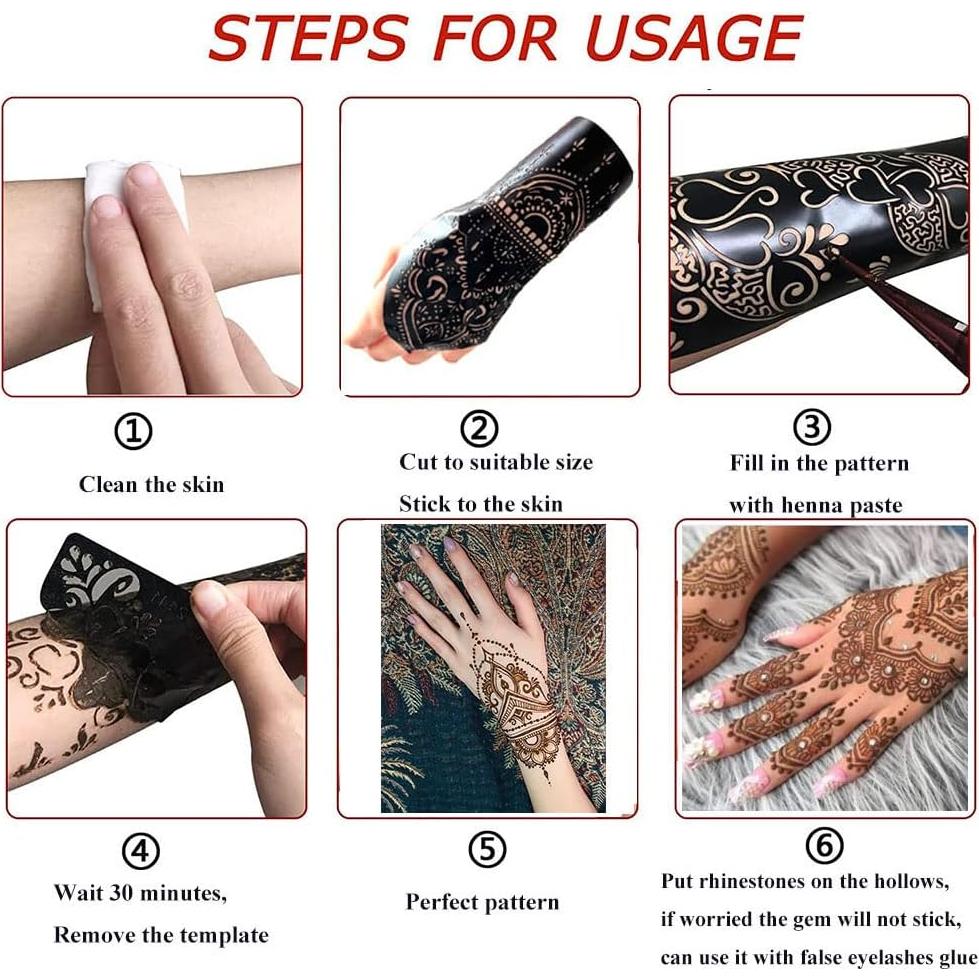 STEPS FOR USAGE

①
Clean the skin

②
Cut to suitable size
Stick to the skin

③
Fill in the pattern
with henna paste

④
Wait 30 minutes,
Remove the template

⑤
Perfect pattern

⑥
Put rhinestones on the hollows,
if worried the gem will not stick,
can use it with false eyelashes glue