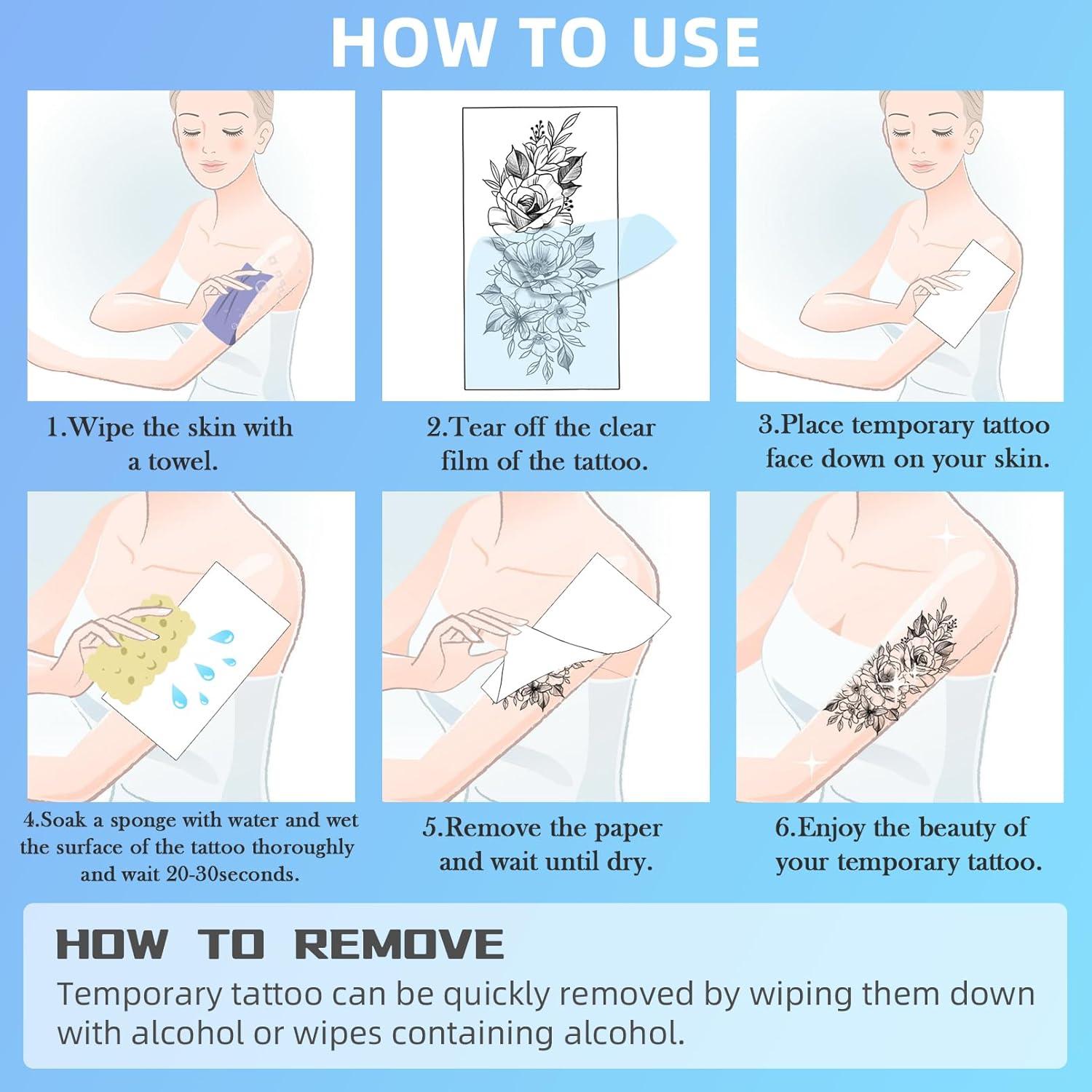 HOW TO USE

1.Wipe the skin with a towel.

2.Tear off the clear film of the tattoo.

3.Place temporary tattoo face down on your skin.

4.Soak a sponge with water and wet the surface of the tattoo thoroughly and wait 20-30seconds.

5.Remove the paper and wait until dry.

6.Enjoy the beauty of your temporary tattoo.

HOW TO REMOVE

Temporary tattoo can be quickly removed by wiping them down with alcohol or wipes containing alcohol.