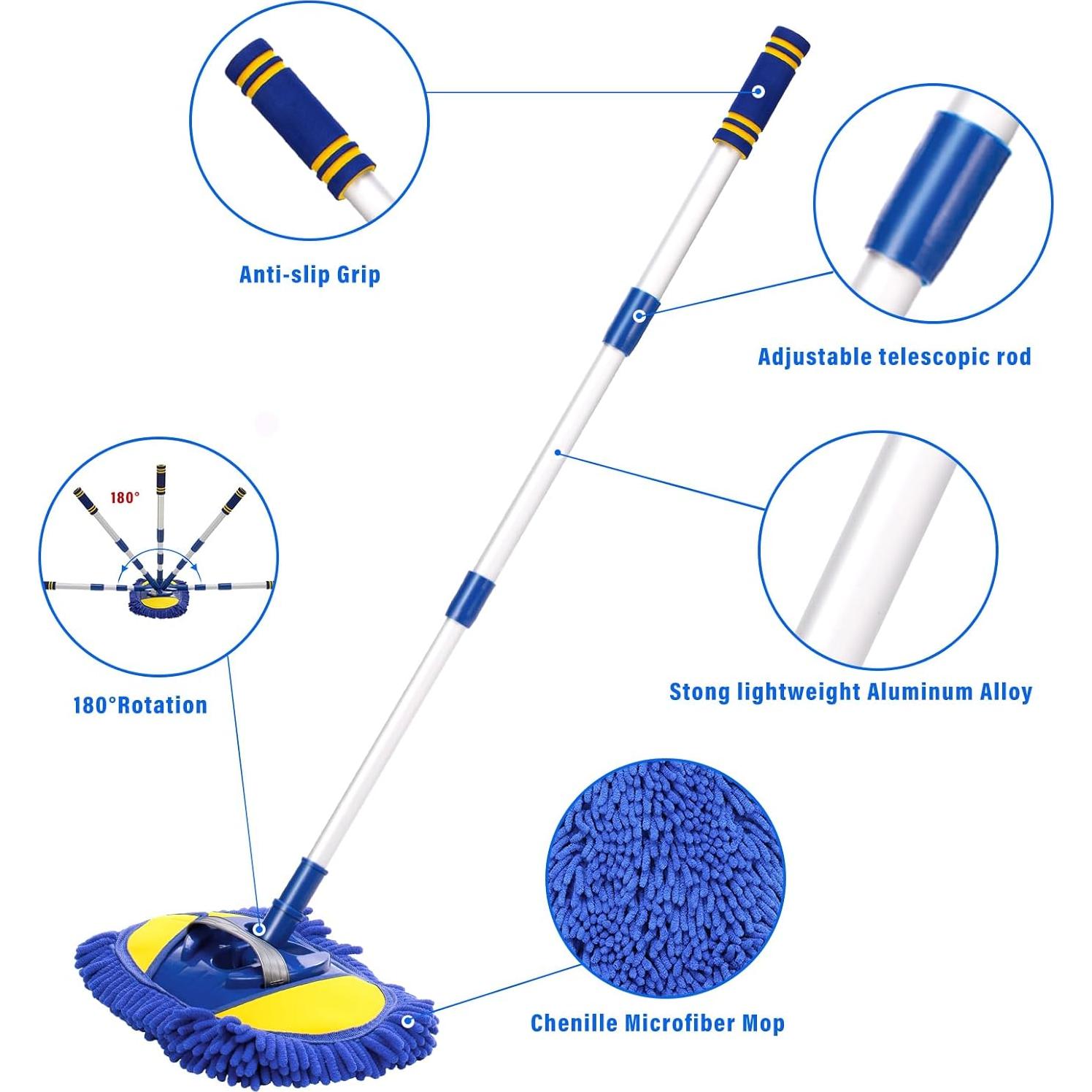 Anti-slip Grip

Adjustable telescopic rod

180°

180°Rotation

Stong lightweight Aluminum Alloy

Chenille Microfiber Mop