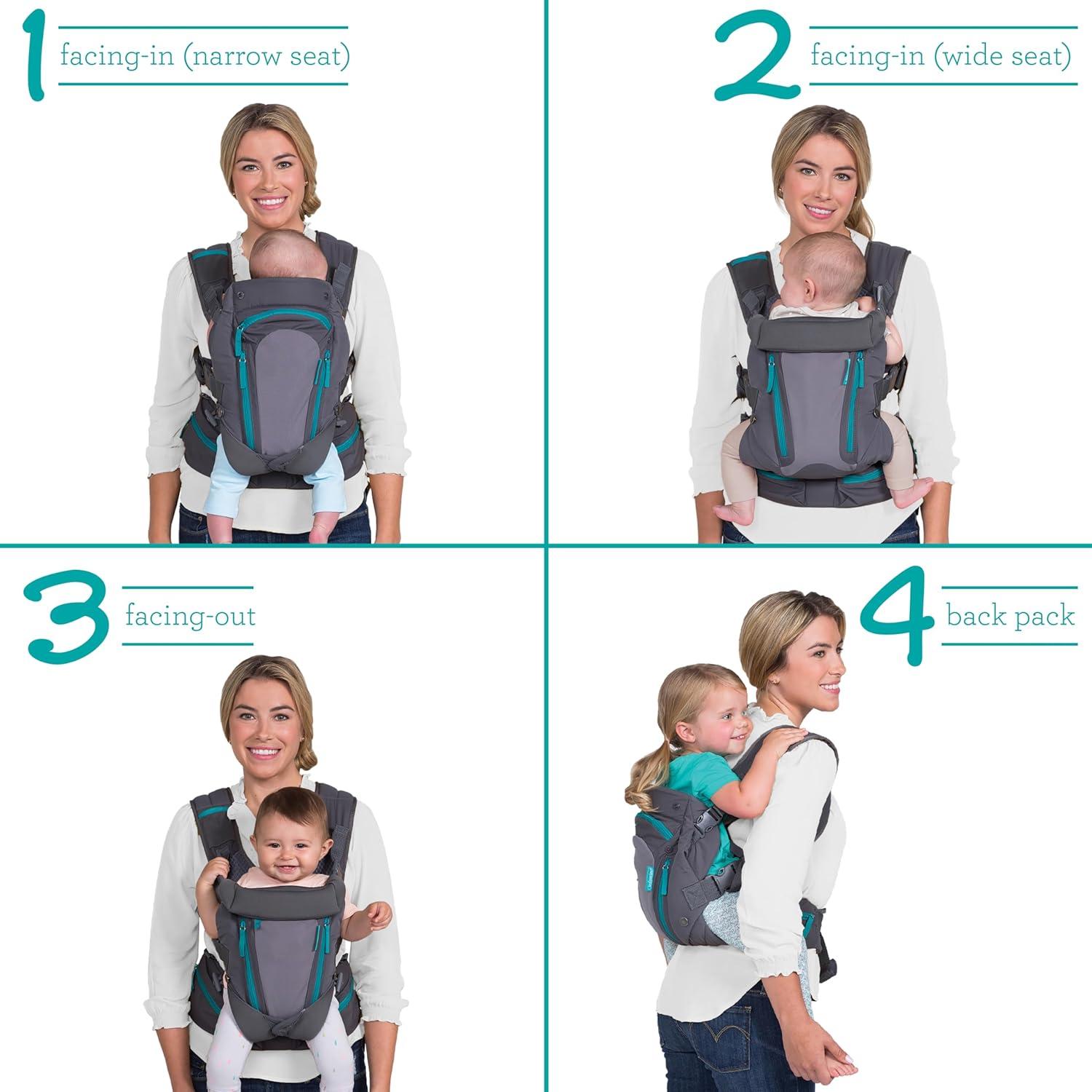 1 facing-in (narrow seat)

2 facing-in (wide seat)

3 facing-out

4 back pack