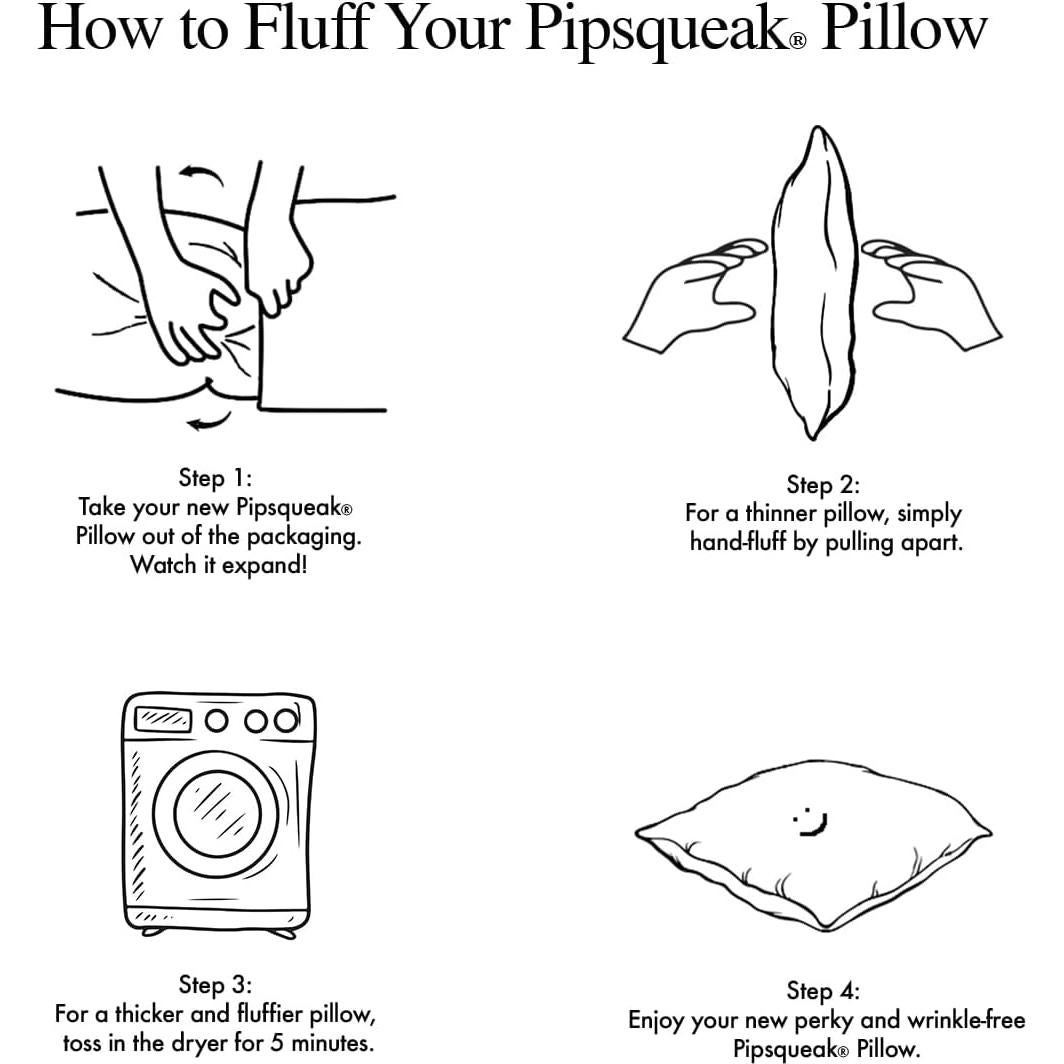 How to Fluff Your Pipsqueak® Pillow

Step 1:
Take your new Pipsqueak® Pillow out of the packaging. Watch it expand!

Step 2:
For a thinner pillow, simply hand-fluff by pulling apart.

Step 3:
For a thicker and fluffier pillow, toss in the dryer for 5 minutes.

Step 4:
Enjoy your new perky and wrinkle-free Pipsqueak® Pillow.