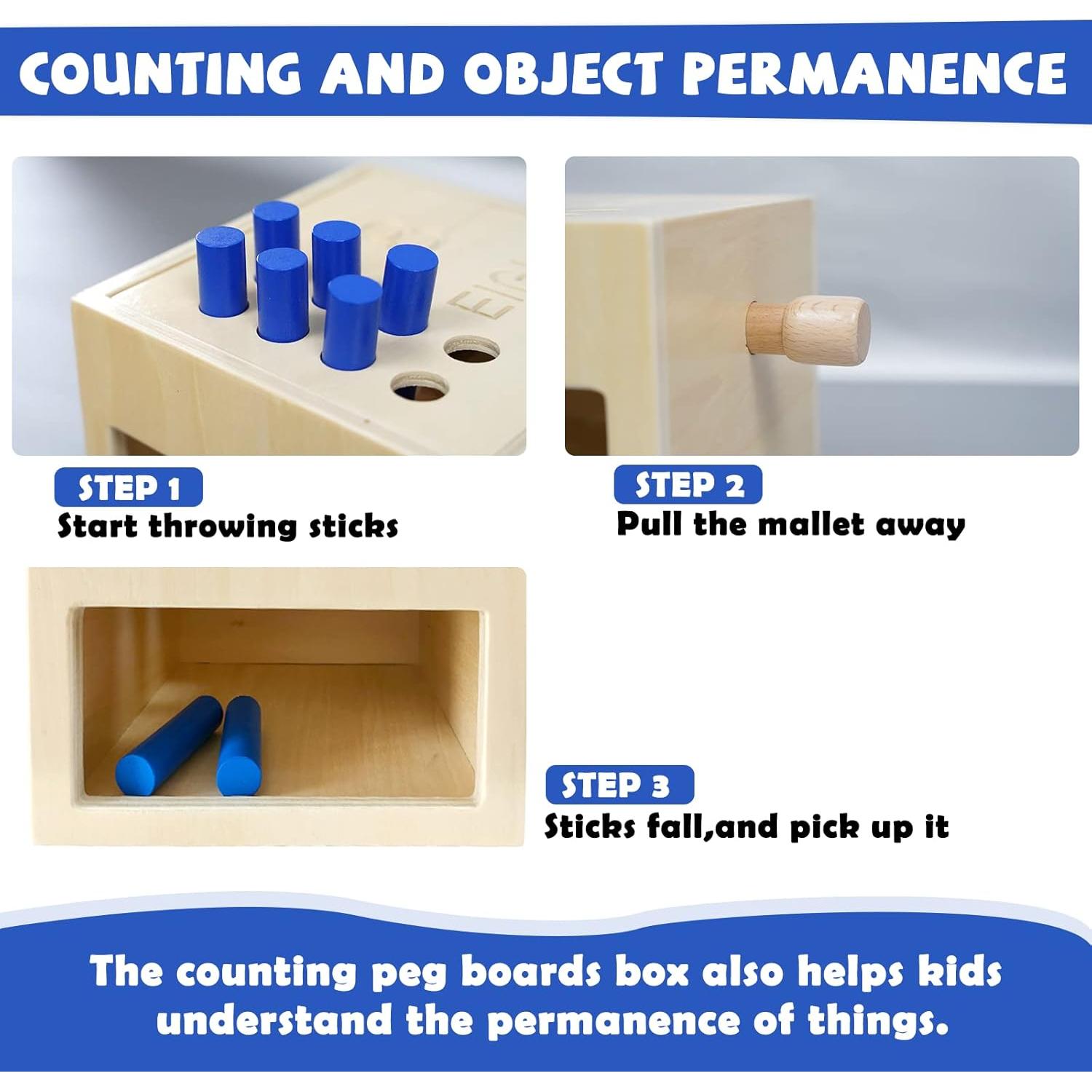 COUNTING AND OBJECT PERMANENCE

EIG

STEP 1
Start throwing sticks

STEP 2
Pull the mallet away

STEP 3
Sticks fall,and pick up it

The counting peg boards box also helps kids understand the permanence of things.