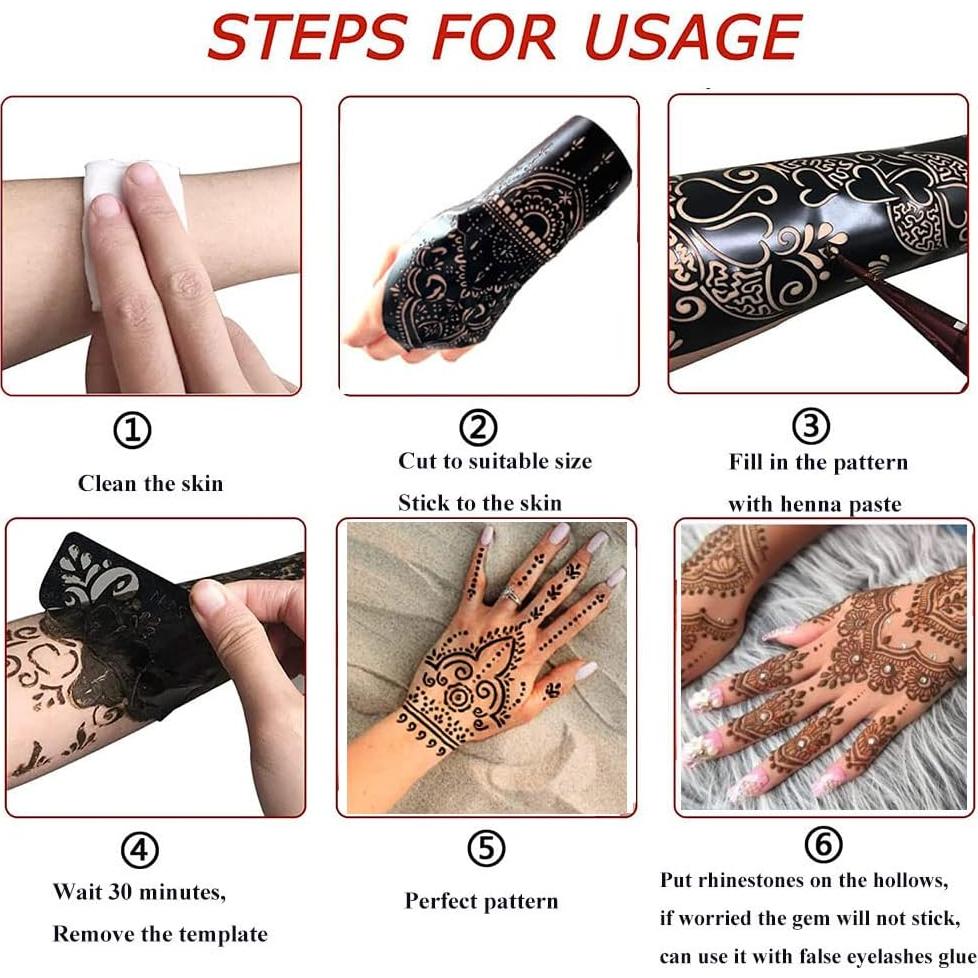 STEPS FOR USAGE

①
Clean the skin

②
Cut to suitable size
Stick to the skin

③
Fill in the pattern
with henna paste

④
Wait 30 minutes,
Remove the template

⑤
Perfect pattern

⑥
Put rhinestones on the hollows,
if worried the gem will not stick,
can use it with false eyelashes glue