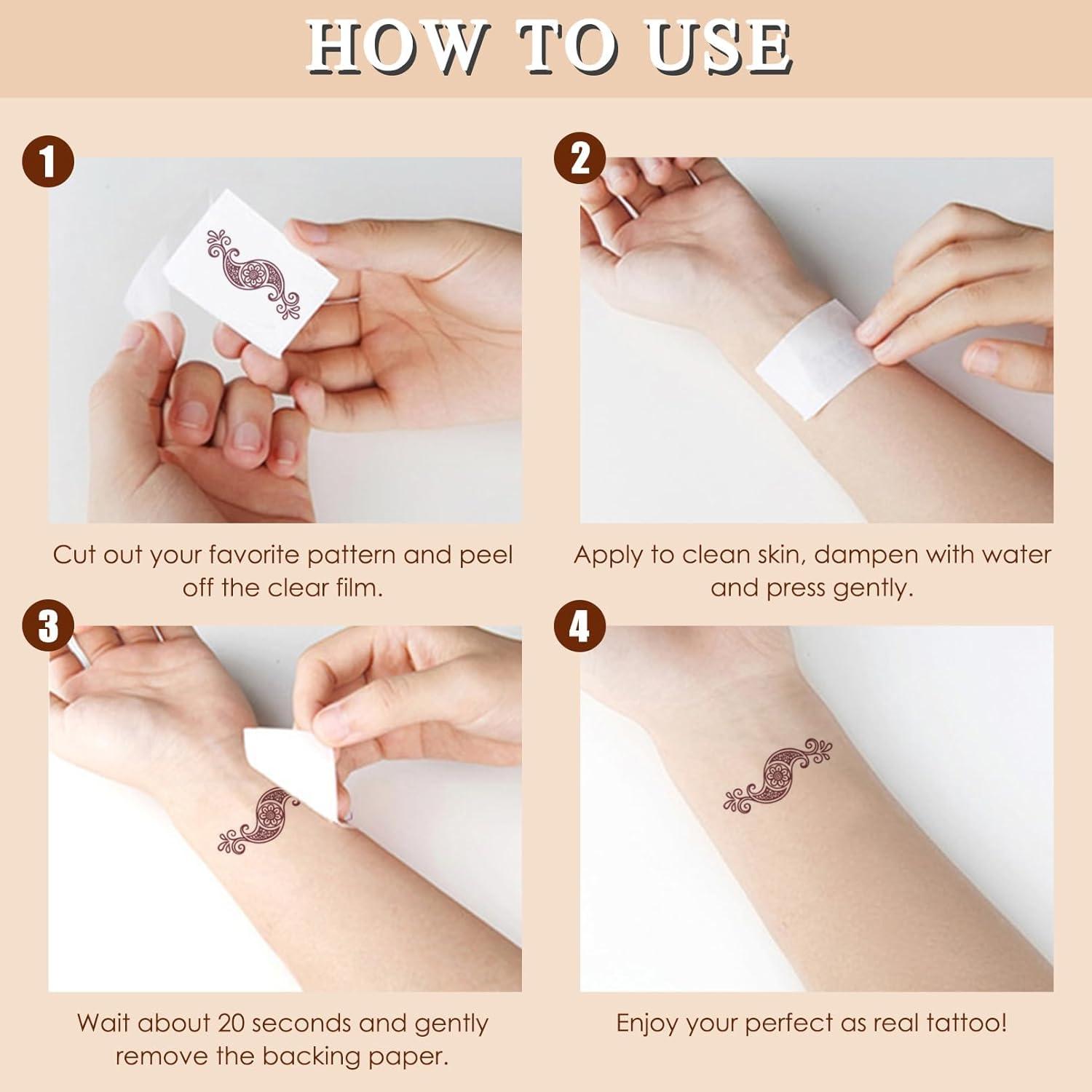 HOW TO USE

1

Cut out your favorite pattern and peel off the clear film.

2

Apply to clean skin, dampen with water and press gently.

3

Wait about 20 seconds and gently remove the backing paper.

4

Enjoy your perfect as real tattoo!