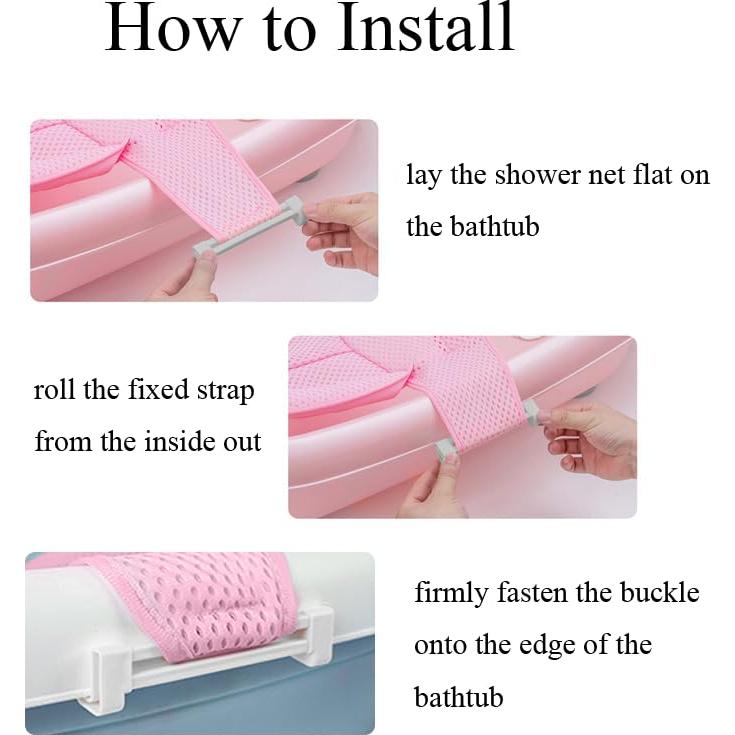 How to Install

lay the shower net flat on the bathtub

roll the fixed strap from the inside out

firmly fasten the buckle onto the edge of the bathtub