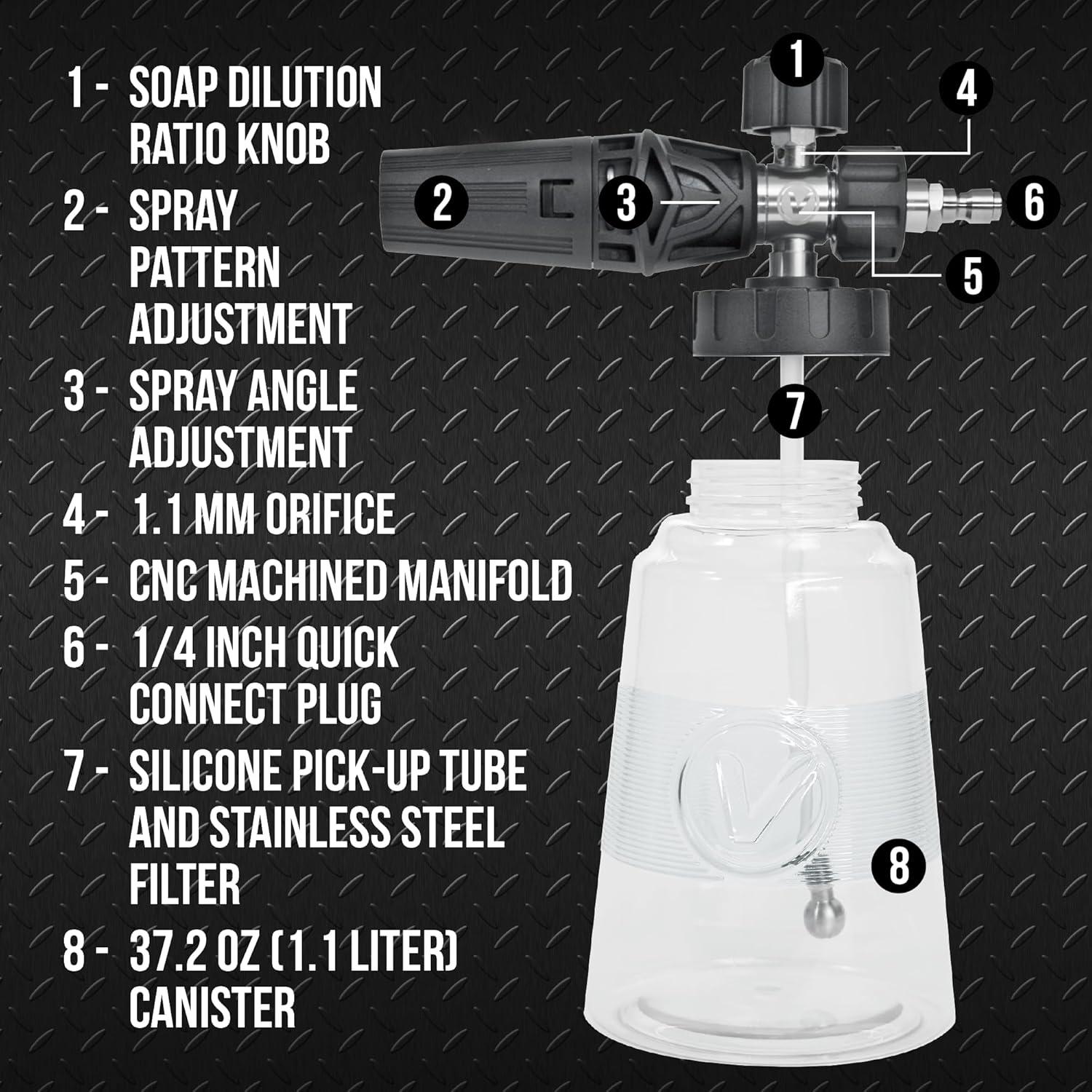 1 - SOAP DILUTION RATIO KNOB

2 - SPRAY PATTERN ADJUSTMENT

3 - SPRAY ANGLE ADJUSTMENT

4 - 1.1 MM ORIFICE

5 - CNC MACHINED MANIFOLD

6 - 1/4 INCH QUICK CONNECT PLUG

7 - SILICONE PICK-UP TUBE AND STAINLESS STEEL FILTER

8 - 37.2 OZ (1.1 LITER) CANISTER

1

4

2

3

6

5

7

8