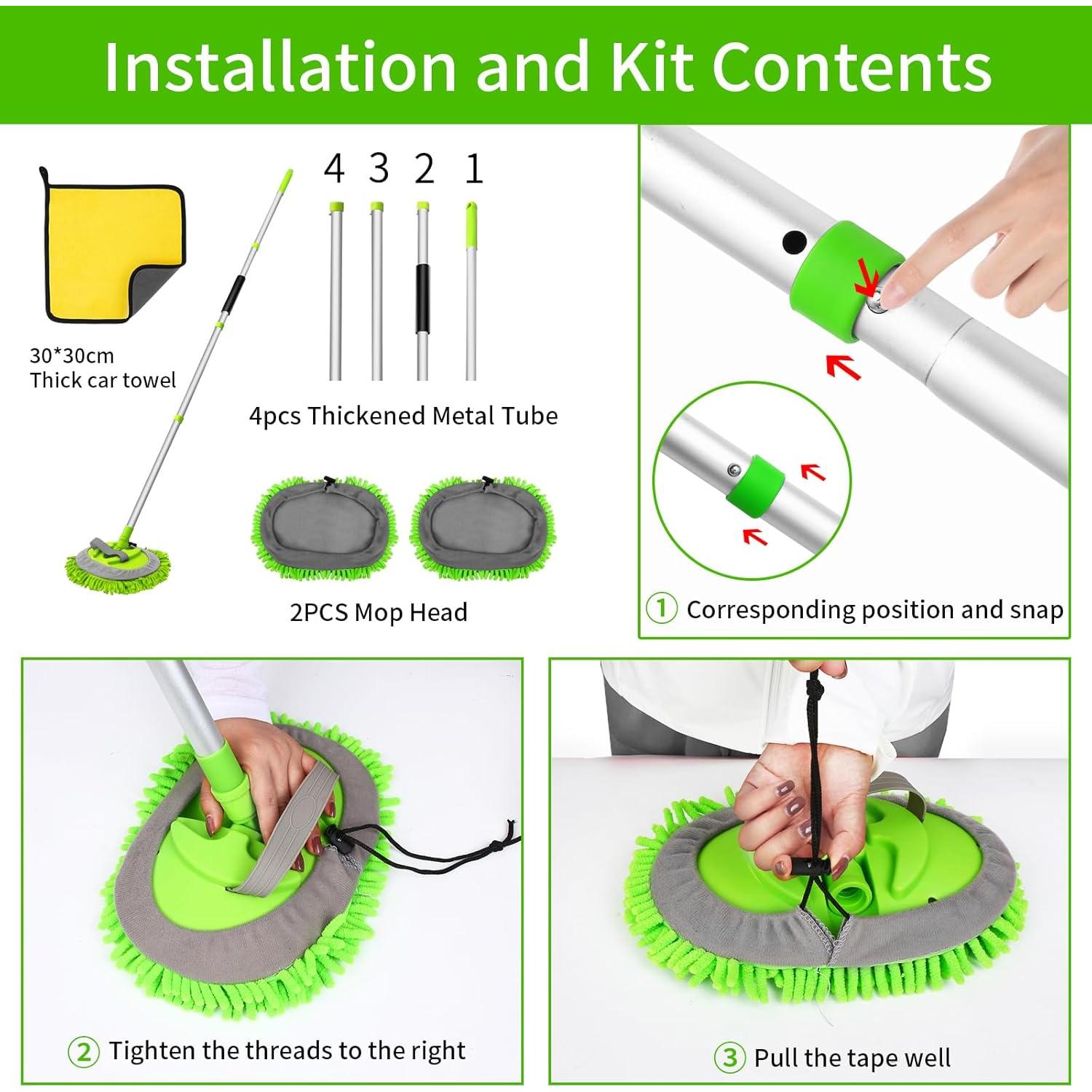 Installation and Kit Contents

30*30cm
Thick car towel

4 3 2 1

4pcs Thickened Metal Tube

2PCS Mop Head

① Corresponding position and snap

② Tighten the threads to the right

③ Pull the tape well