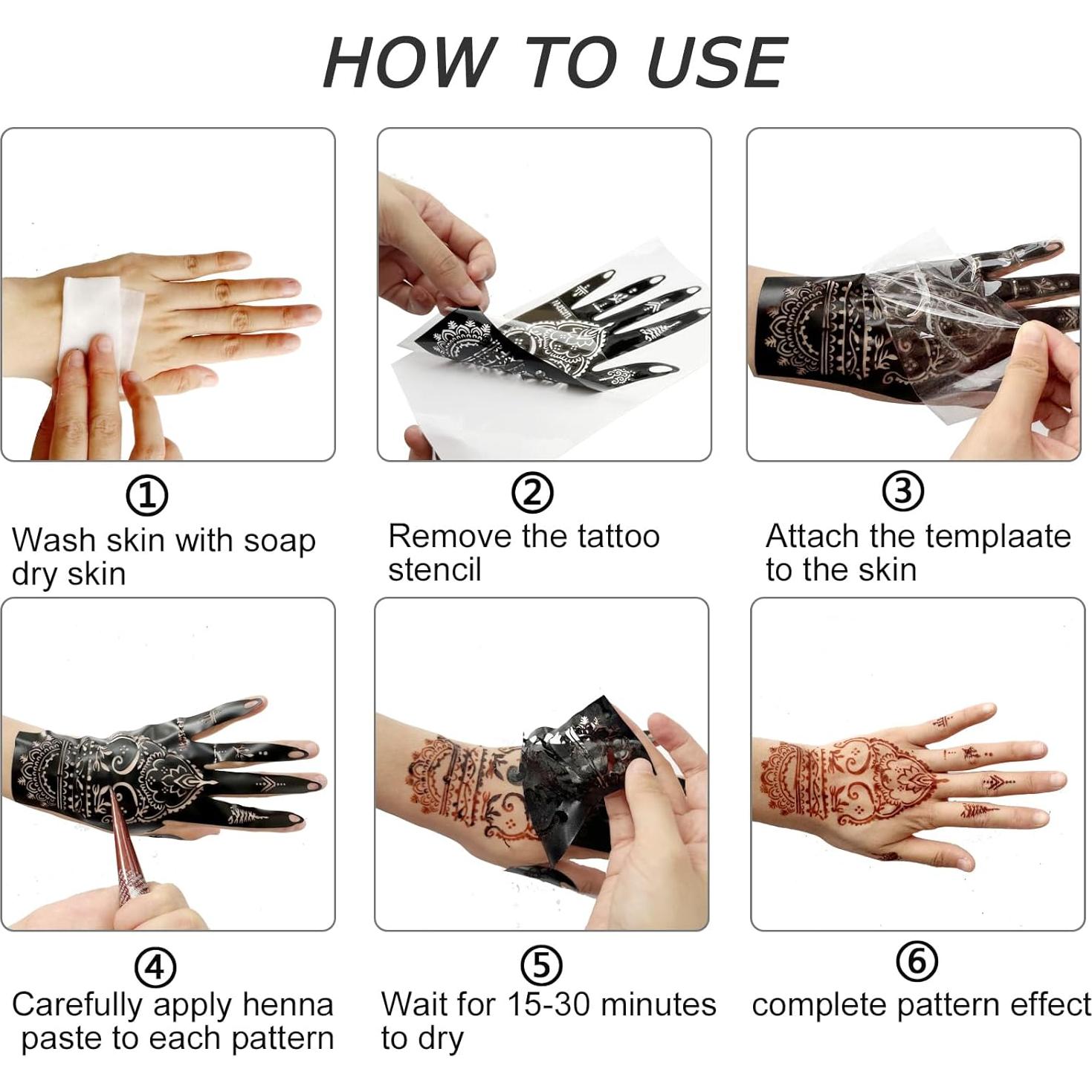 HOW TO USE

①
Wash skin with soap dry skin

②
Remove the tattoo stencil

③
Attach the templaate to the skin

④
Carefully apply henna paste to each pattern

⑤
Wait for 15-30 minutes to dry

⑥
complete pattern effect