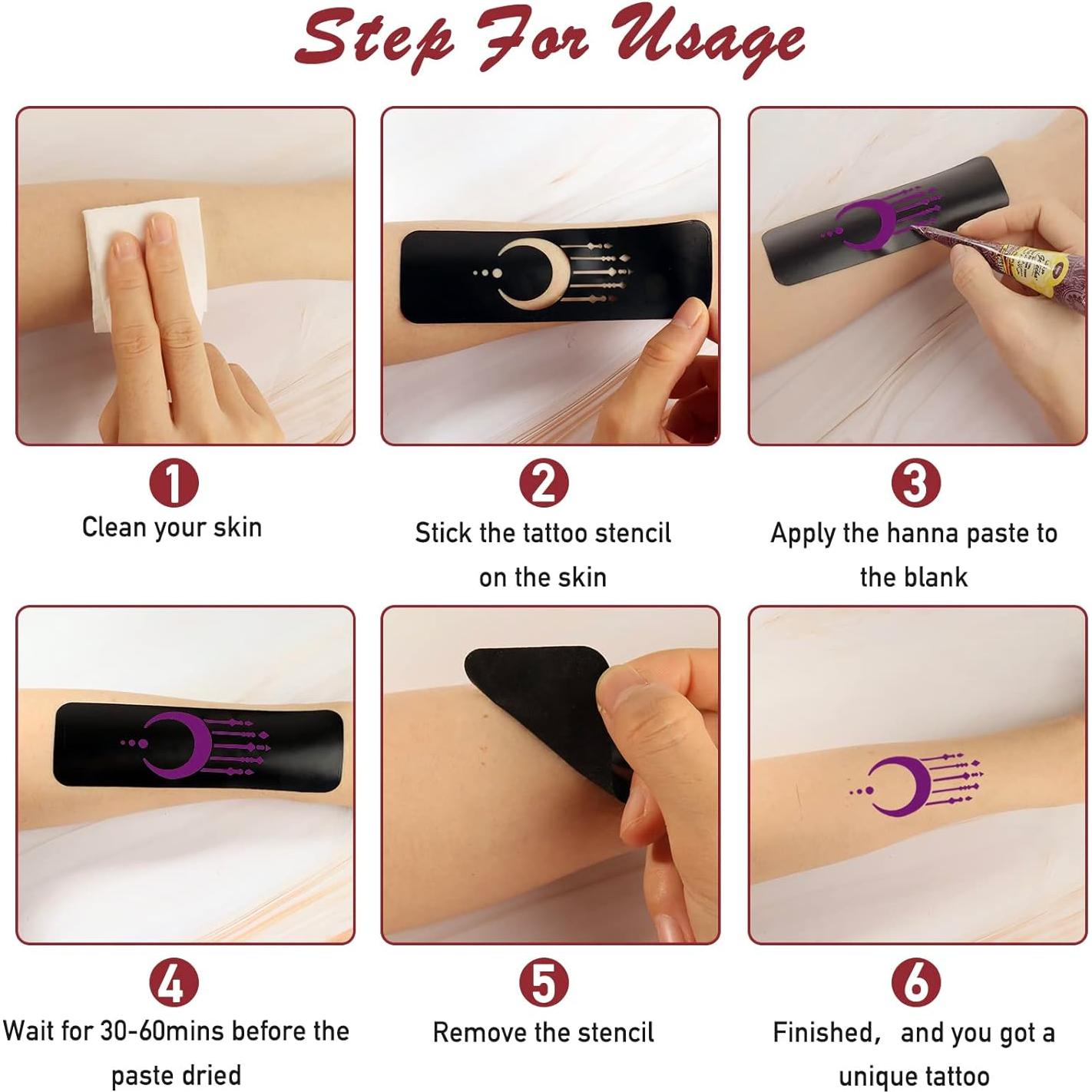 Step For Usage

1
Clean your skin

2
Stick the tattoo stencil on the skin

3
Apply the hanna paste to the blank

4
Wait for 30-60mins before the paste dried

5
Remove the stencil

6
Finished, and you got a unique tattoo