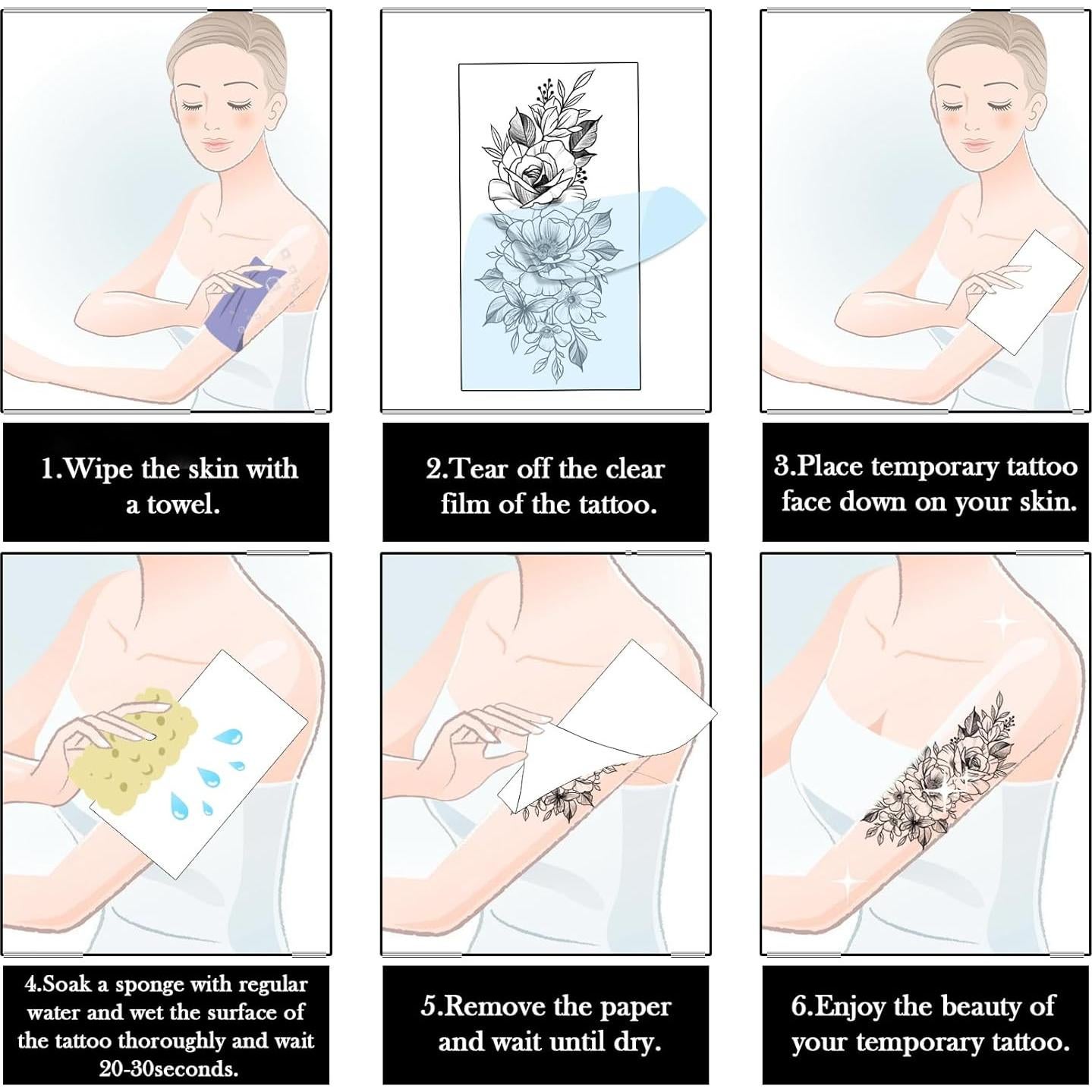 1.Wipe the skin with a towel.

2.Tear off the clear film of the tattoo.

3.Place temporary tattoo face down on your skin.

4.Soak a sponge with regular water and wet the surface of the tattoo thoroughly and wait 20-30seconds.

5.Remove the paper and wait until dry.

6.Enjoy the beauty of your temporary tattoo.