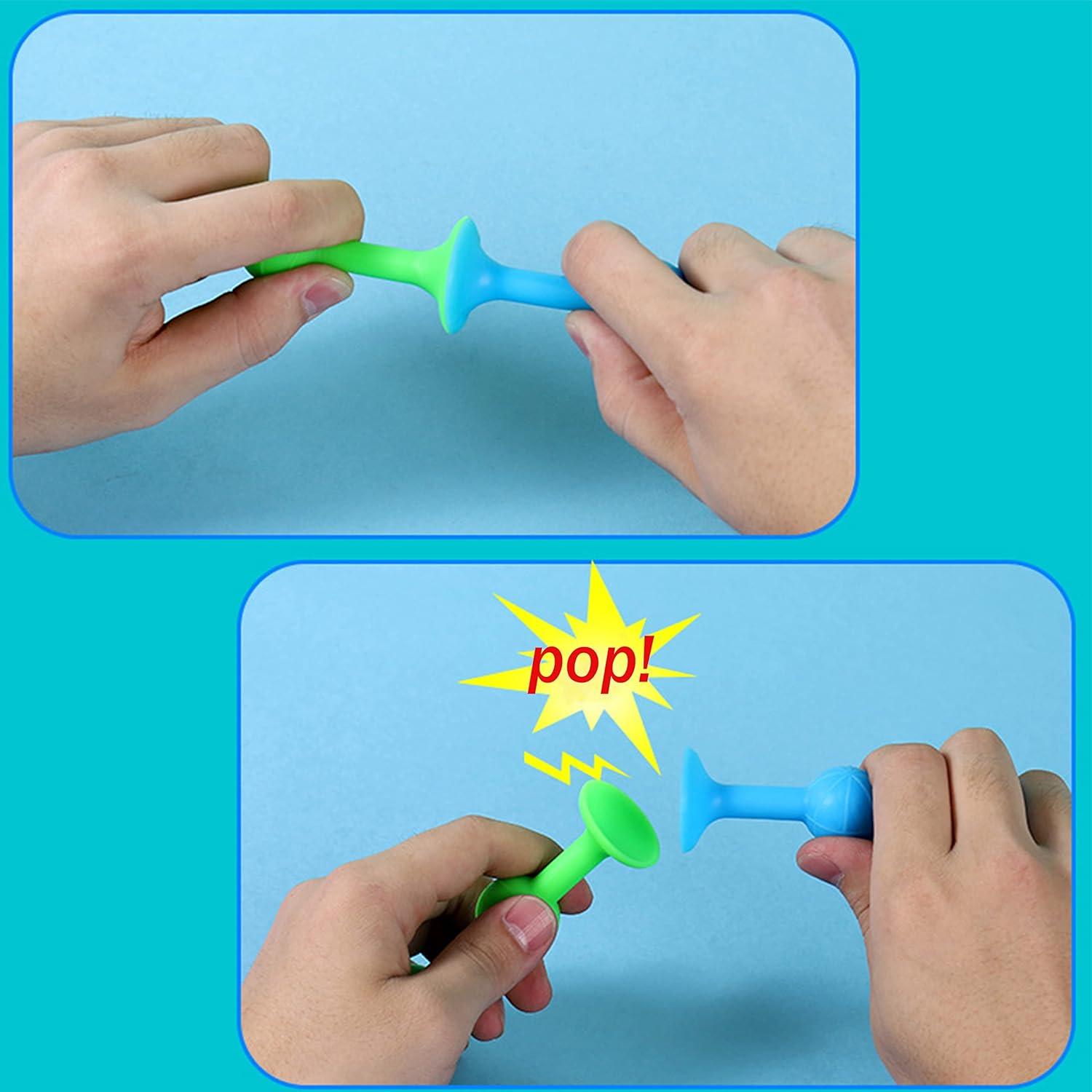 pop!