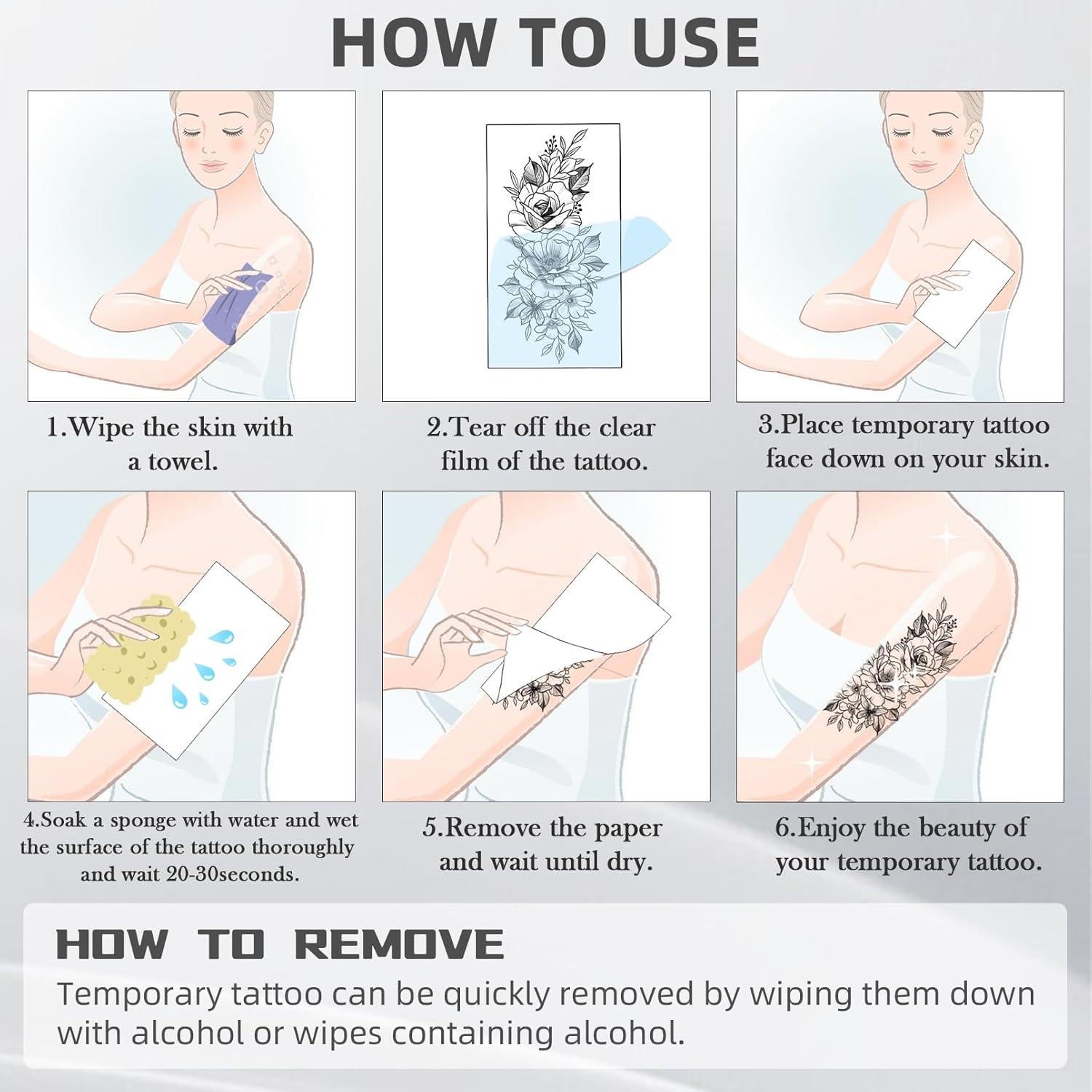 HOW TO USE

1.Wipe the skin with a towel.

2.Tear off the clear film of the tattoo.

3.Place temporary tattoo face down on your skin.

4.Soak a sponge with water and wet the surface of the tattoo thoroughly and wait 20-30seconds.

5.Remove the paper and wait until dry.

6.Enjoy the beauty of your temporary tattoo.

HOW TO REMOVE

Temporary tattoo can be quickly removed by wiping them down with alcohol or wipes containing alcohol.