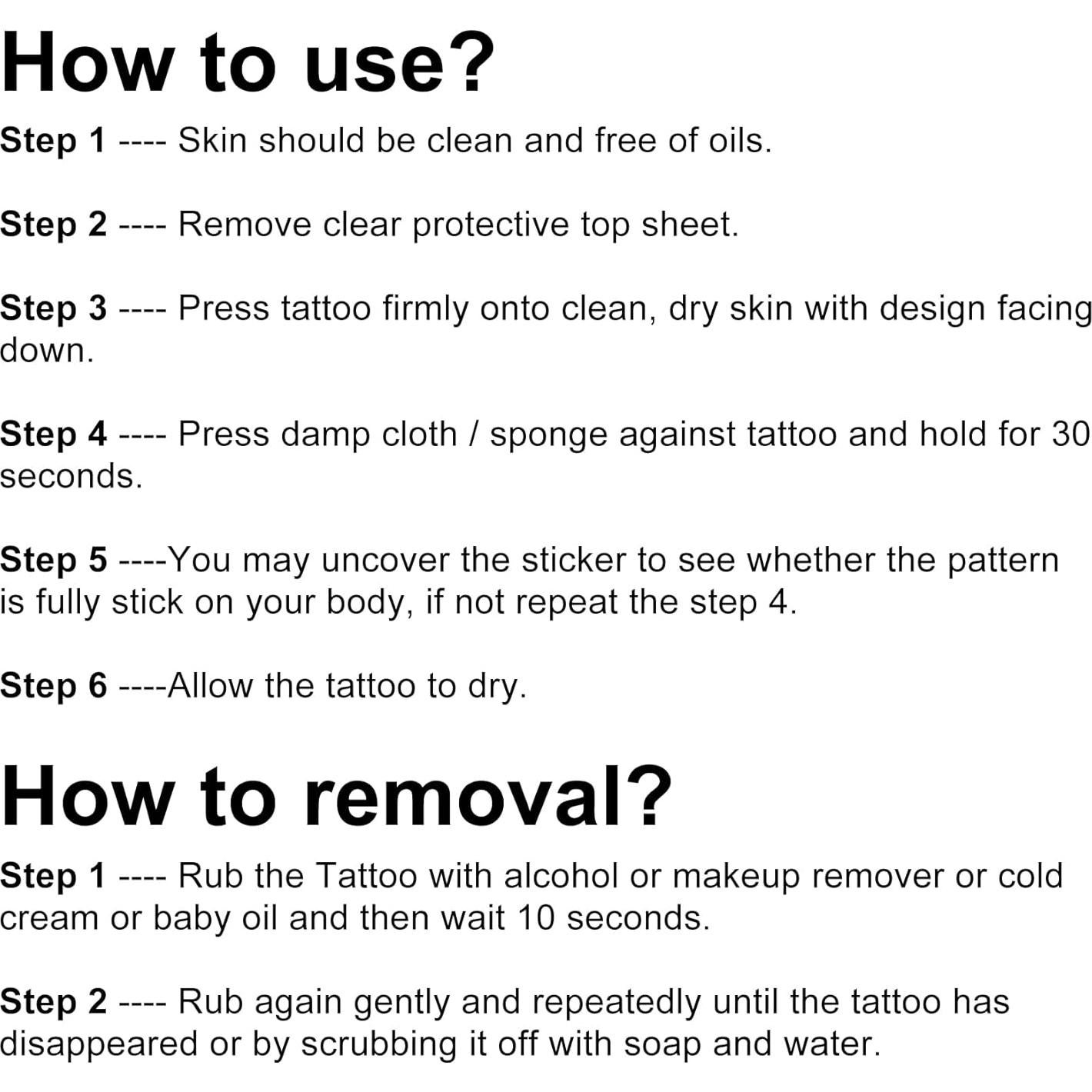 How to use?

Step 1 ---- Skin should be clean and free of oils.

Step 2 ---- Remove clear protective top sheet.

Step 3 ---- Press tattoo firmly onto clean, dry skin with design facing down.

Step 4 ---- Press damp cloth / sponge against tattoo and hold for 30 seconds.

Step 5 ----You may uncover the sticker to see whether the pattern is fully stick on your body, if not repeat the step 4.

Step 6 ----Allow the tattoo to dry.

How to removal?

Step 1 ---- Rub the Tattoo with alcohol or makeup remover or cold cream or baby oil and then wait 10 seconds.

Step 2 ---- Rub again gently and repeatedly until the tattoo has disappeared or by scrubbing it off with soap and water.