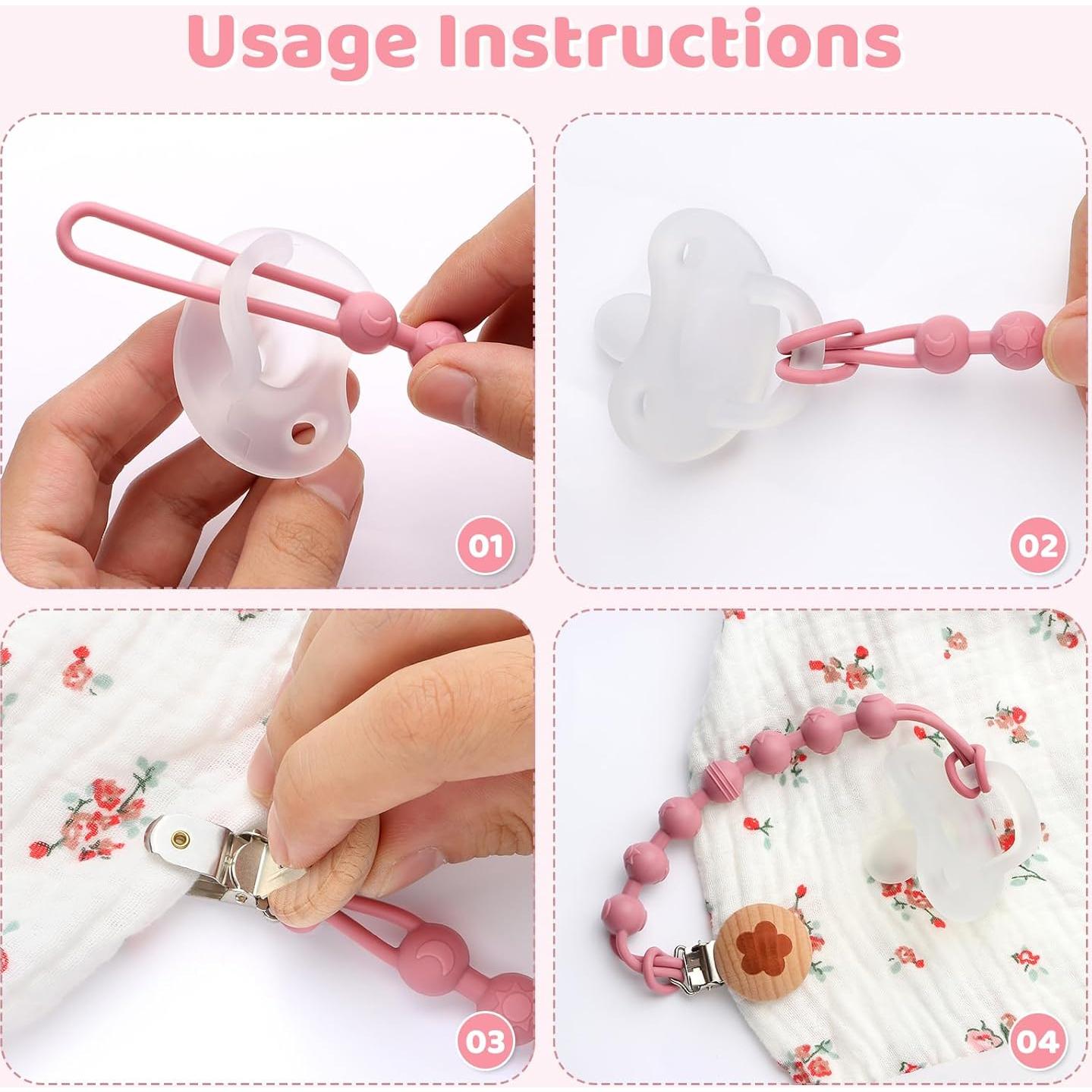 Usage Instructions

01

02

03

04