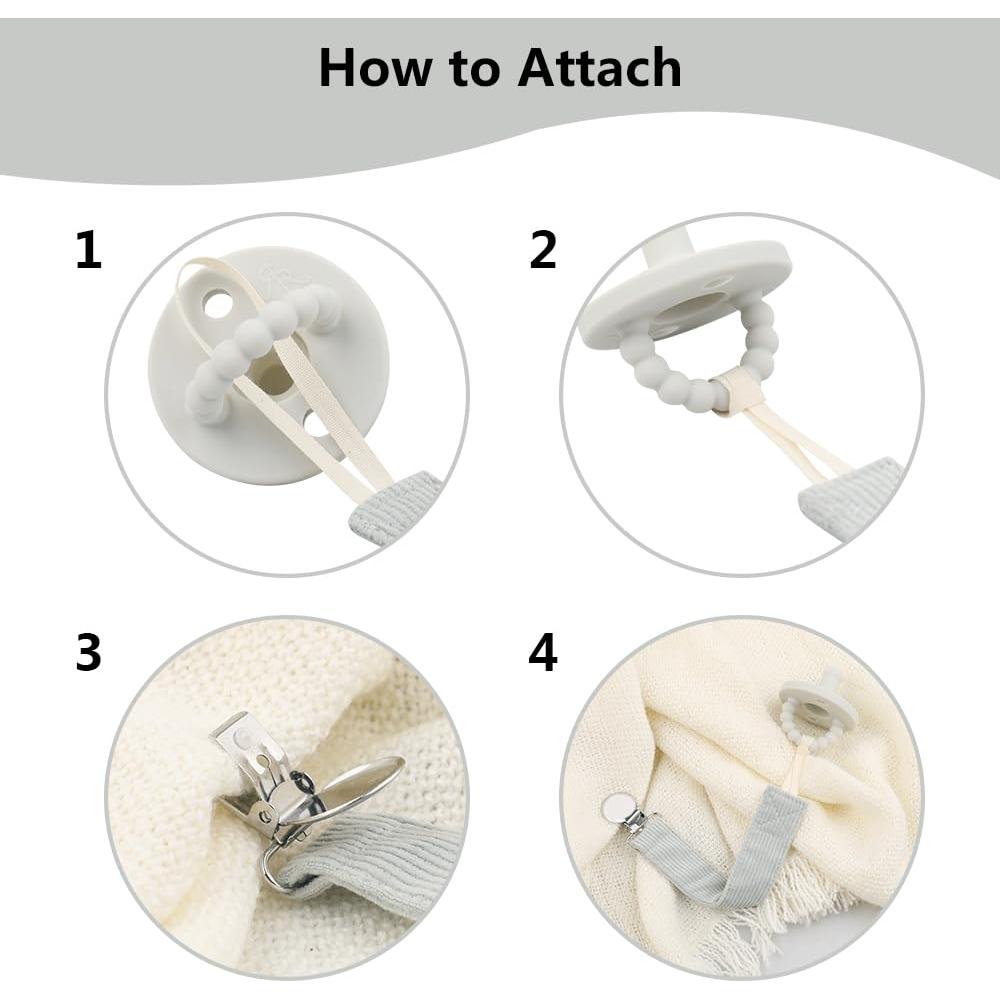 How to Attach

1

2

3

4