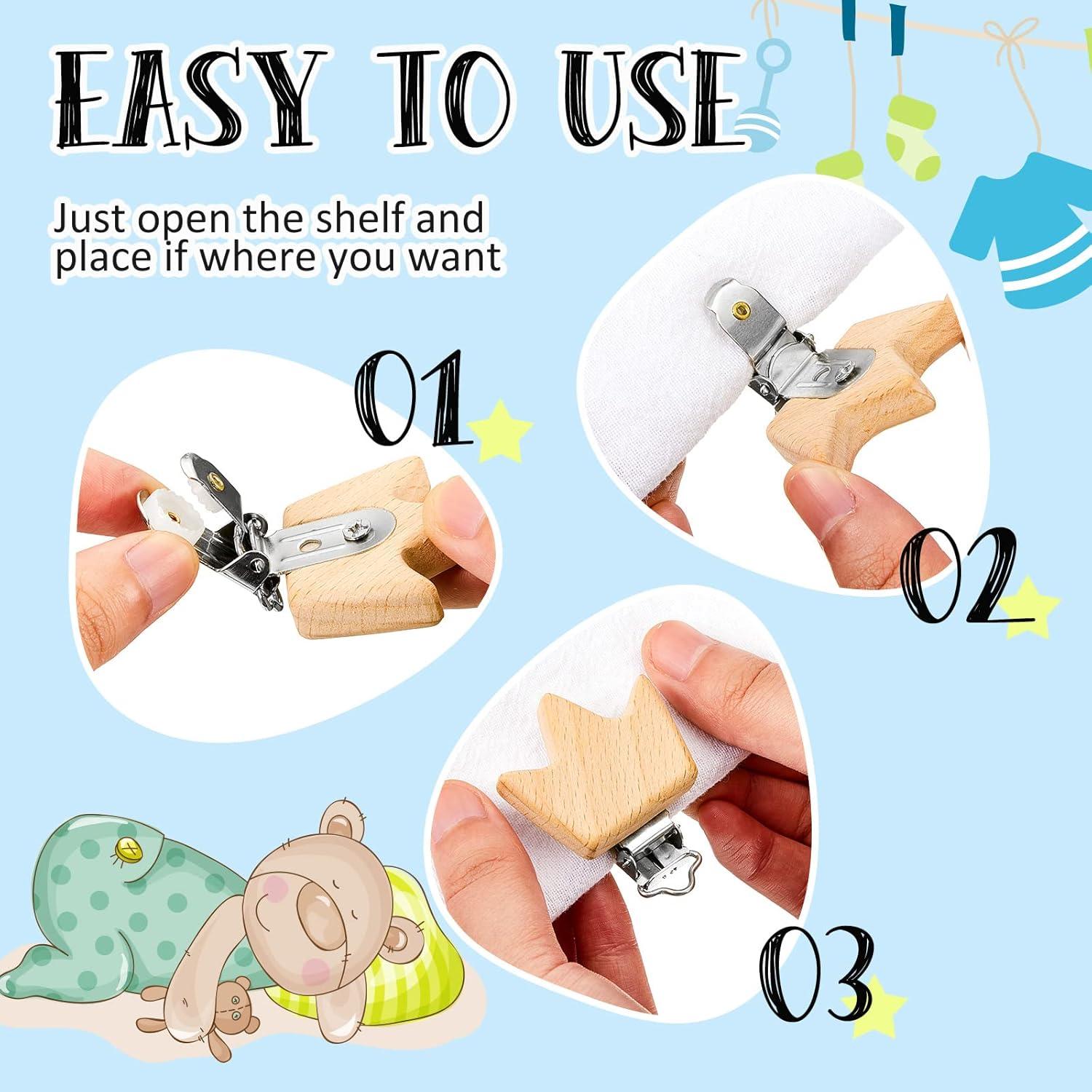 EASY TO USE

Just open the shelf and place if where you want

01

02

03