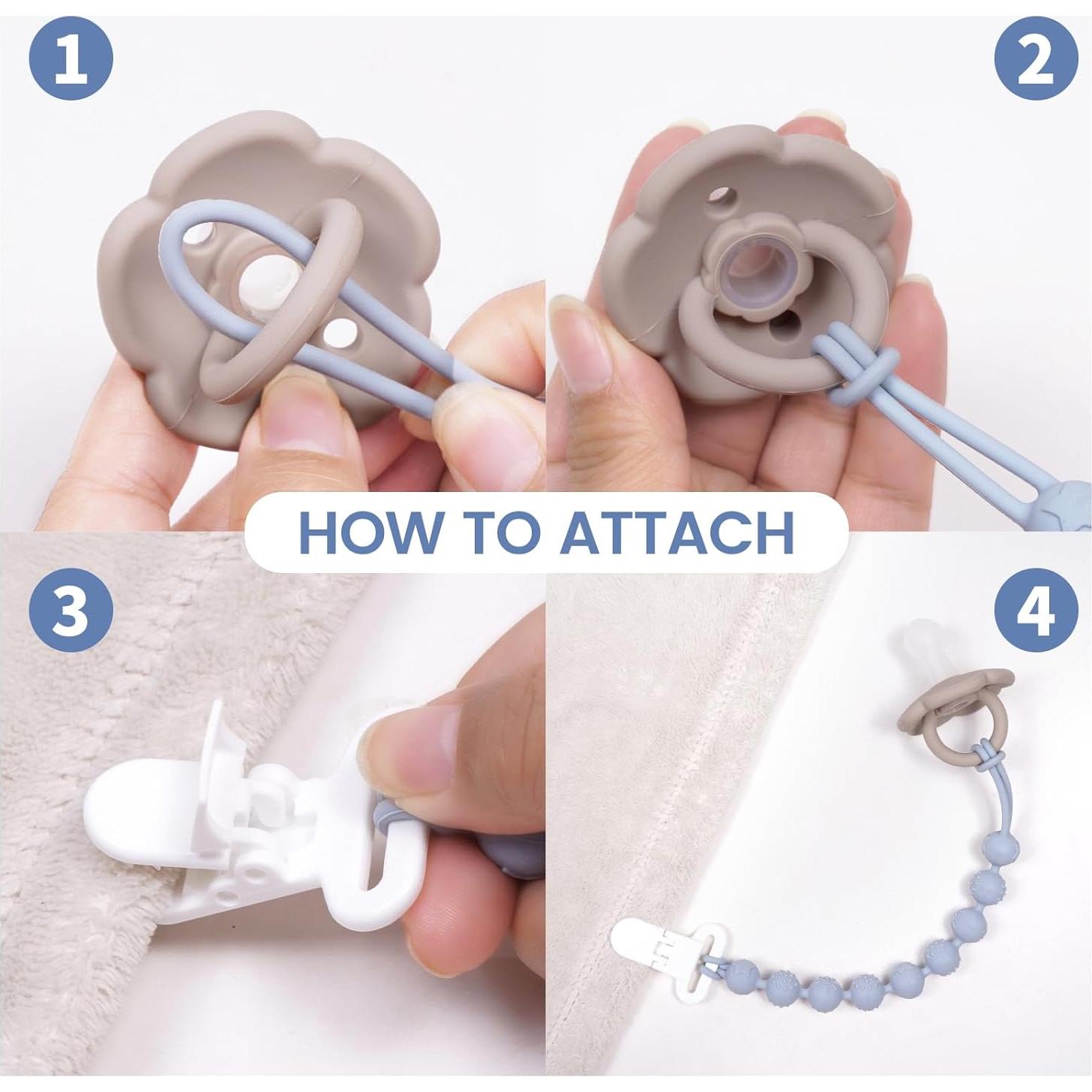 1

2

HOW TO ATTACH

3

4