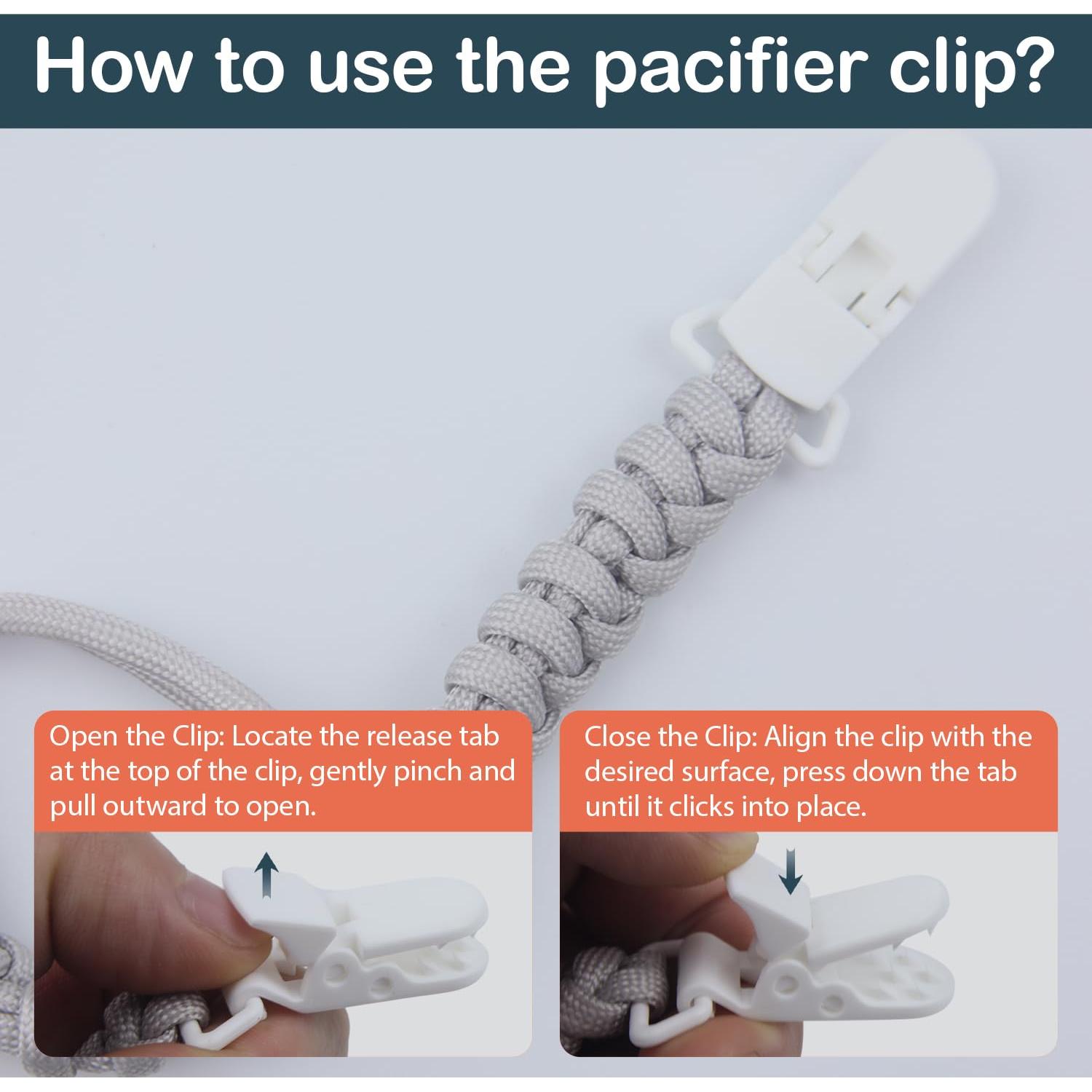 How to use the pacifier clip?

Open the Clip: Locate the release tab at the top of the clip, gently pinch and pull outward to open.

Close the Clip: Align the clip with the desired surface, press down the tab until it clicks into place.