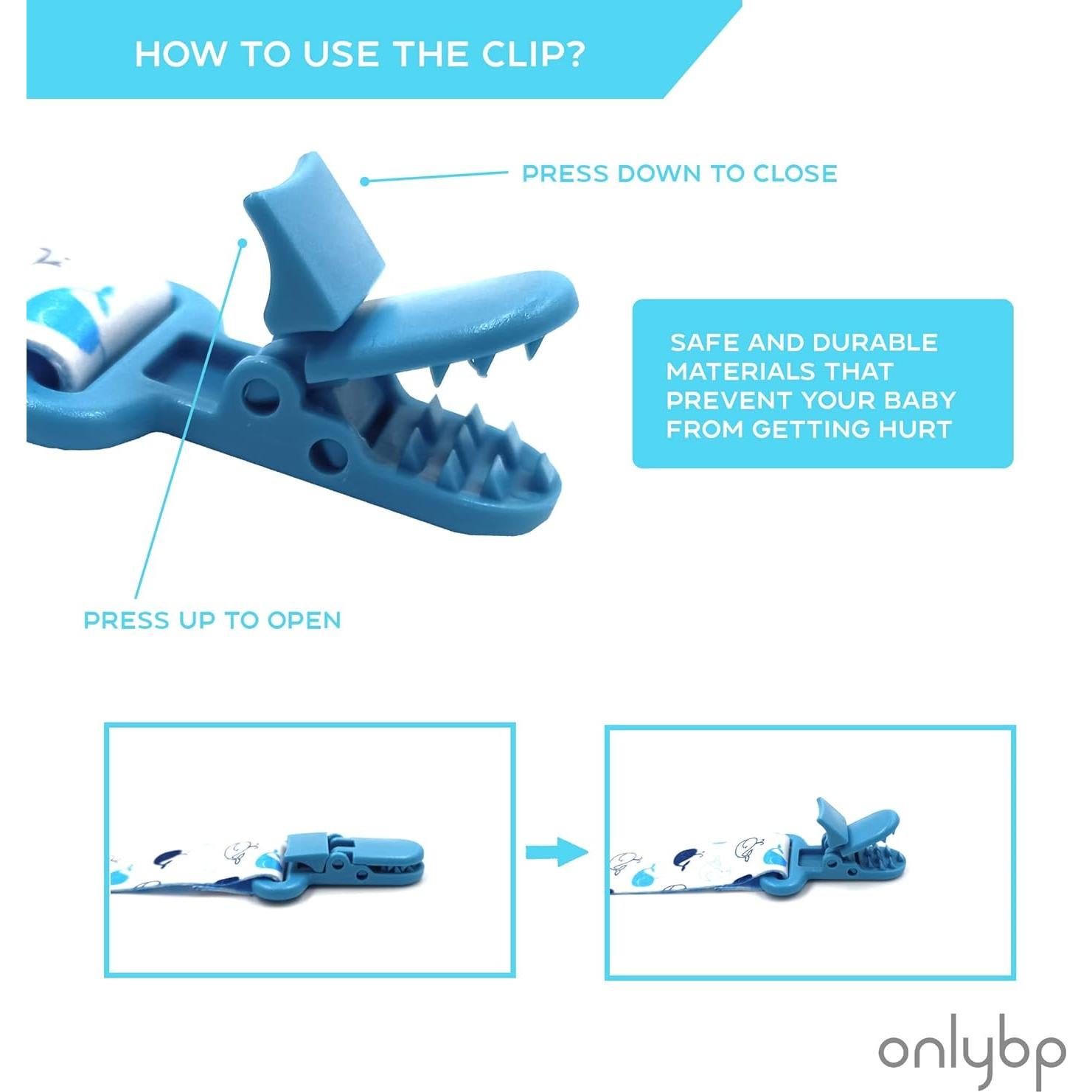 HOW TO USE THE CLIP?

PRESS DOWN TO CLOSE

SAFE AND DURABLE MATERIALS THAT PREVENT YOUR BABY FROM GETTING HURT

PRESS UP TO OPEN

onlybp