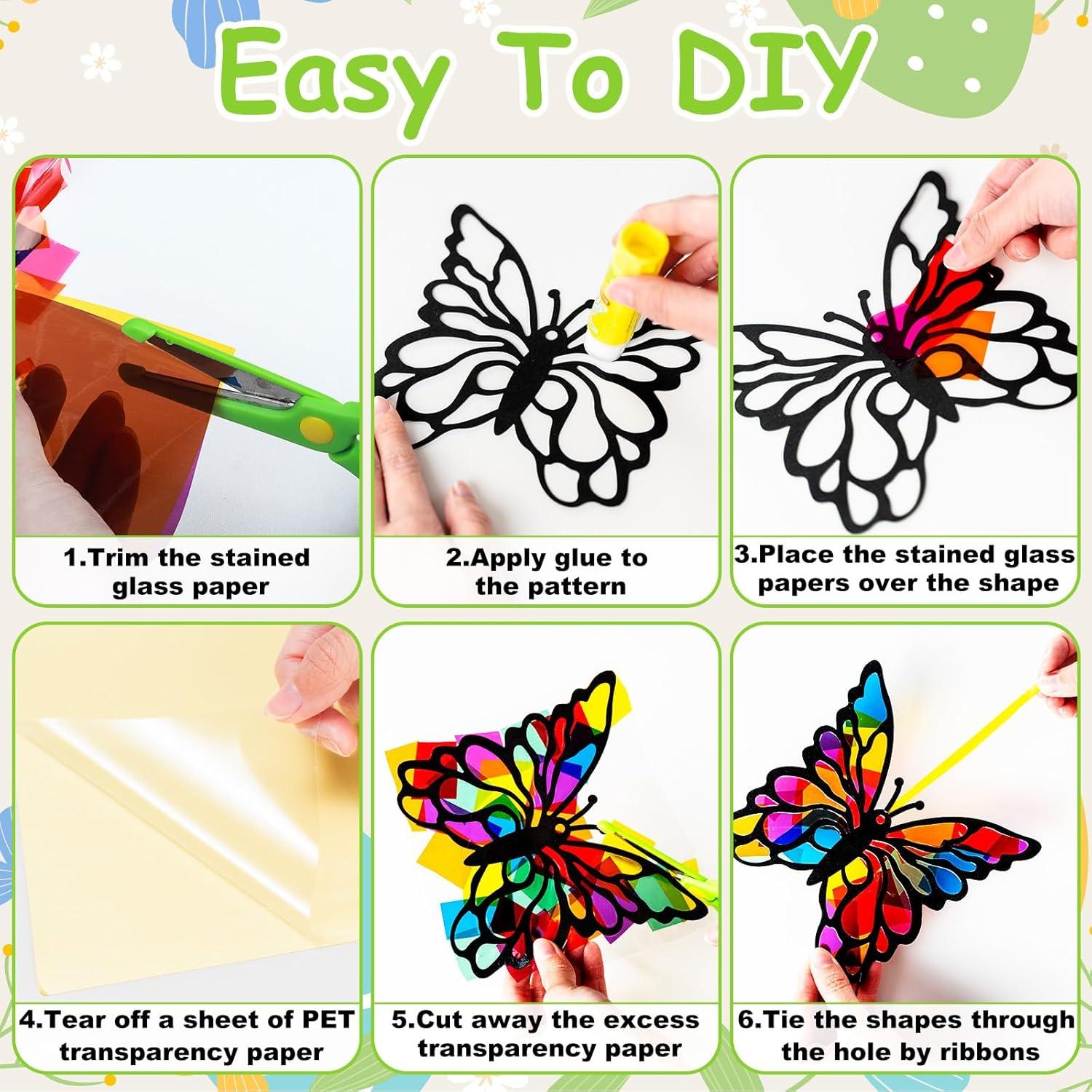 Easy To DIY

1.Trim the stained glass paper

2.Apply glue to the pattern

3.Place the stained glass papers over the shape

4.Tear off a sheet of PET transparency paper

5.Cut away the excess transparency paper

6.Tie the shapes through the hole by ribbons