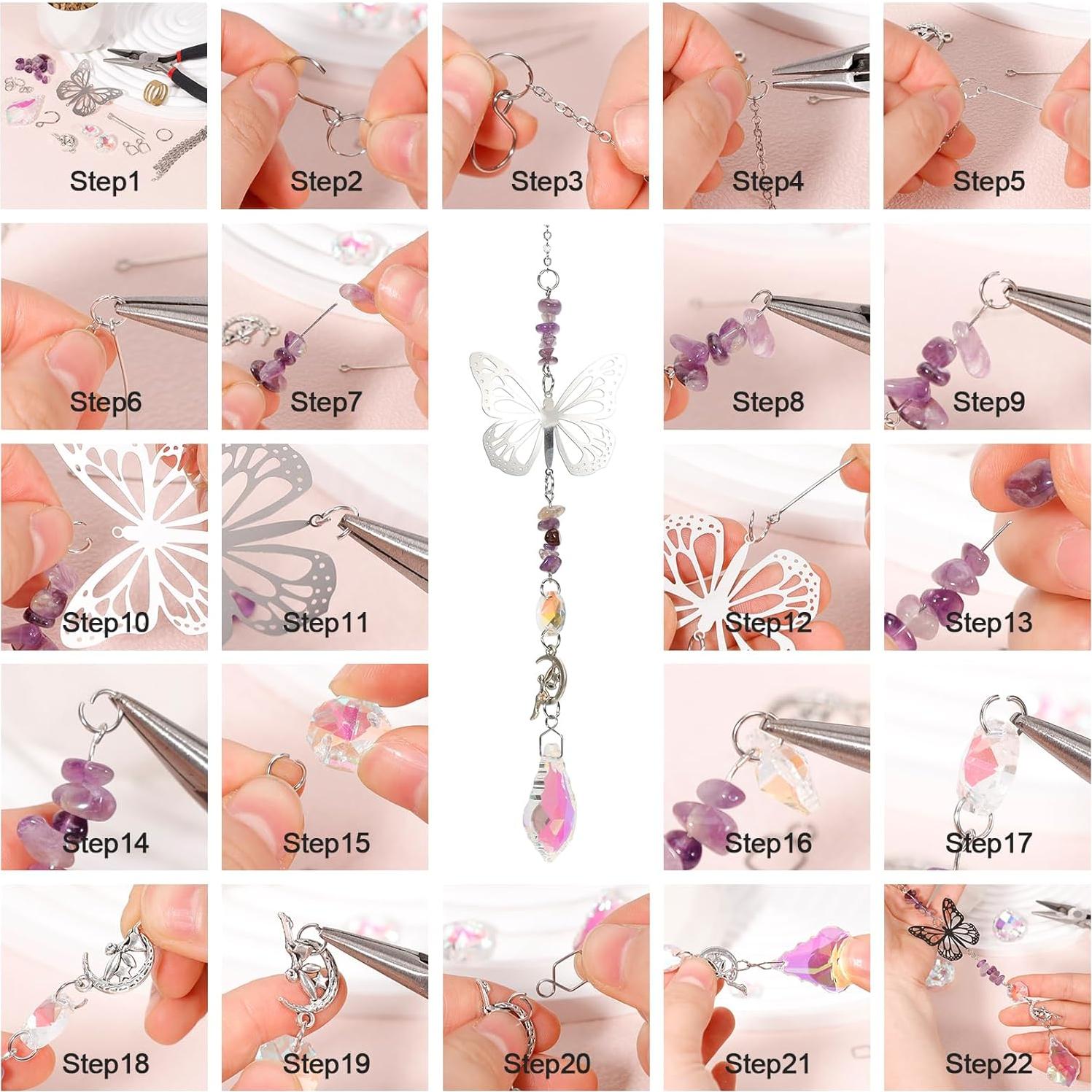 Step1 Step2 Step3 Step4 Step5

Step6 Step7 Step8 Step9

Step10 Step11 Step12 Step13

Step14 Step15 Step16 Step17

Step18 Step19 Step20 Step21 Step22