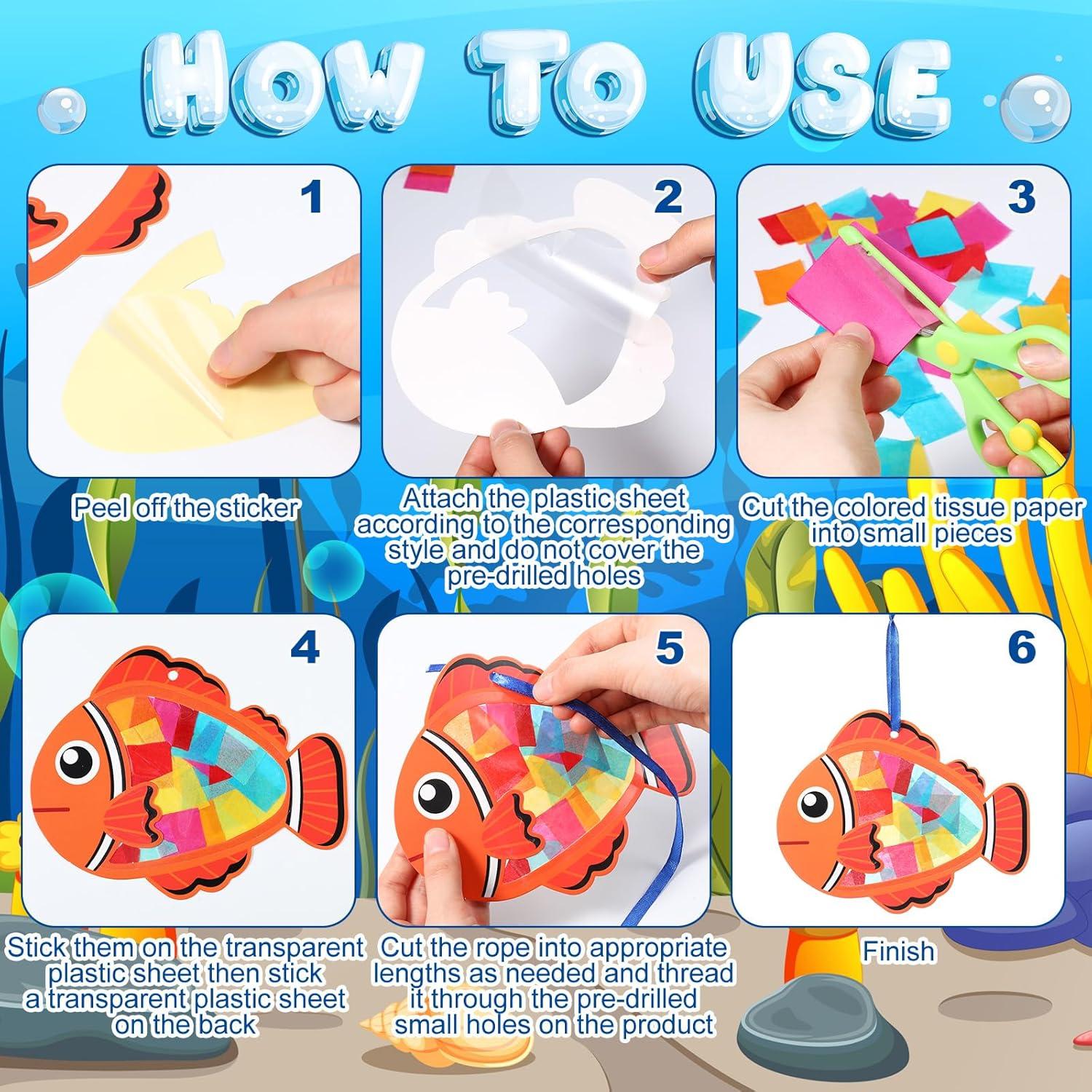 HOW TO USE

1

Peel off the sticker

2

Attach the plastic sheet according to the corresponding style and do not cover the pre-drilled holes

3

Cut the colored tissue paper into small pieces

4

Stick them on the transparent plastic sheet then stick a transparent plastic sheet on the back

5

Cut the rope into appropriate lengths as needed and thread it through the pre-drilled small holes on the product

6

Finish