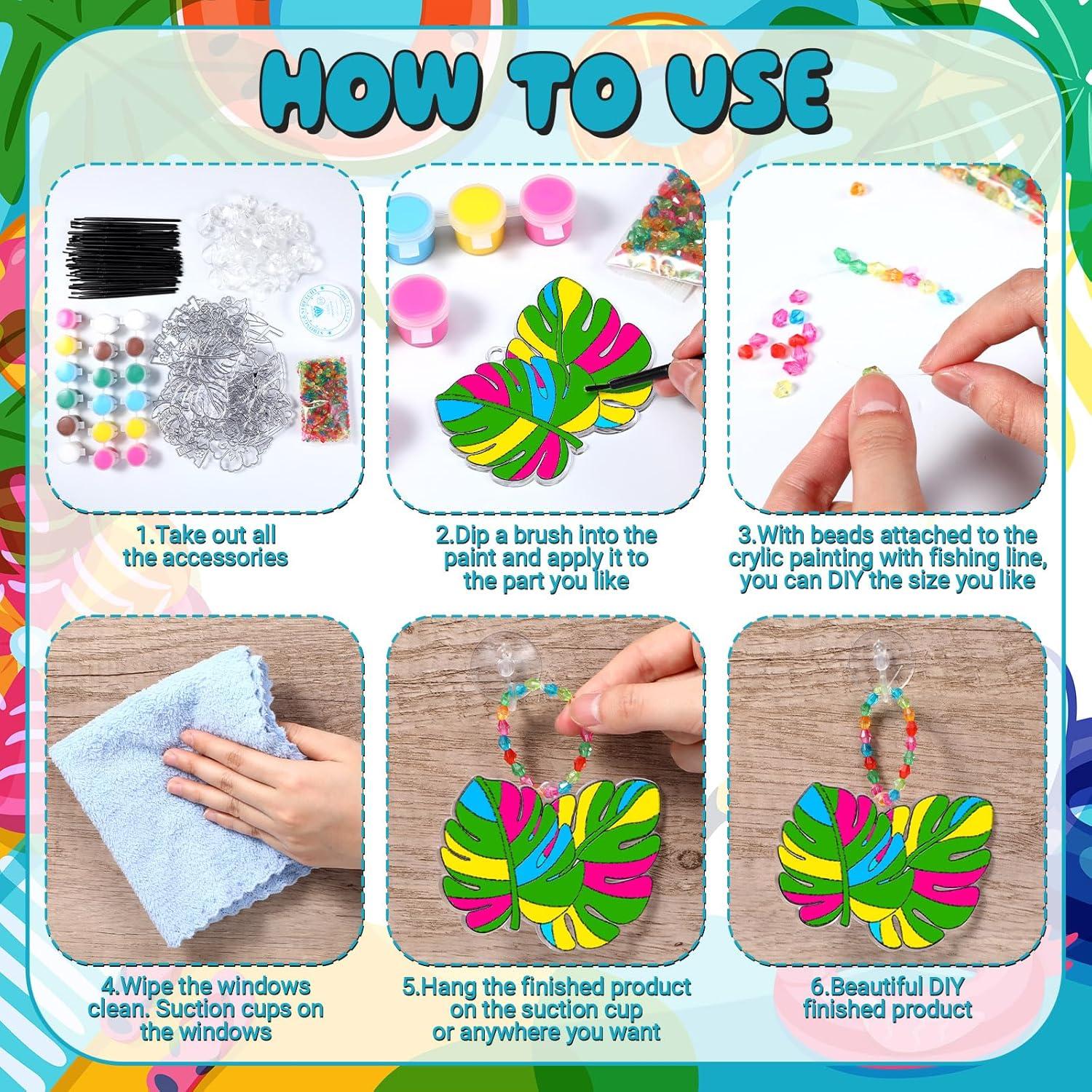 HOW TO USE

1.Take out all the accessories

2.Dip a brush into the paint and apply it to the part you like

3.With beads attached to the crylic painting with fishing line, you can DIY the size you like

4.Wipe the windows clean. Suction cups on the windows

5.Hang the finished product on the suction cup or anywhere you want

6.Beautiful DIY finished product