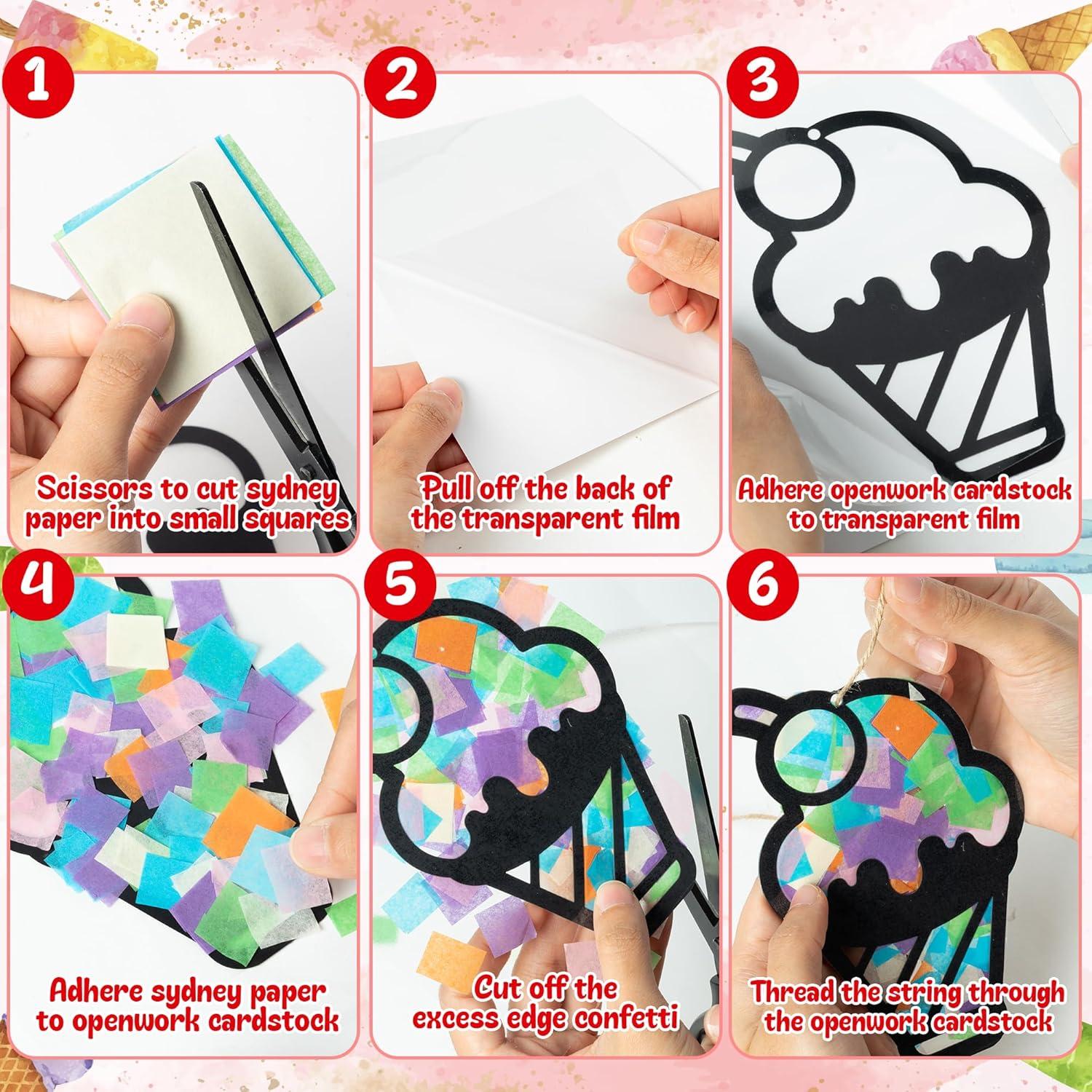 1
Scissors to cut sydney paper into small squares

2
Pull off the back of the transparent film

3
Adhere openwork cardstock to transparent film

4
Adhere sydney paper to openwork cardstock

5
Cut off the excess edge confetti

6
Thread the string through the openwork cardstock