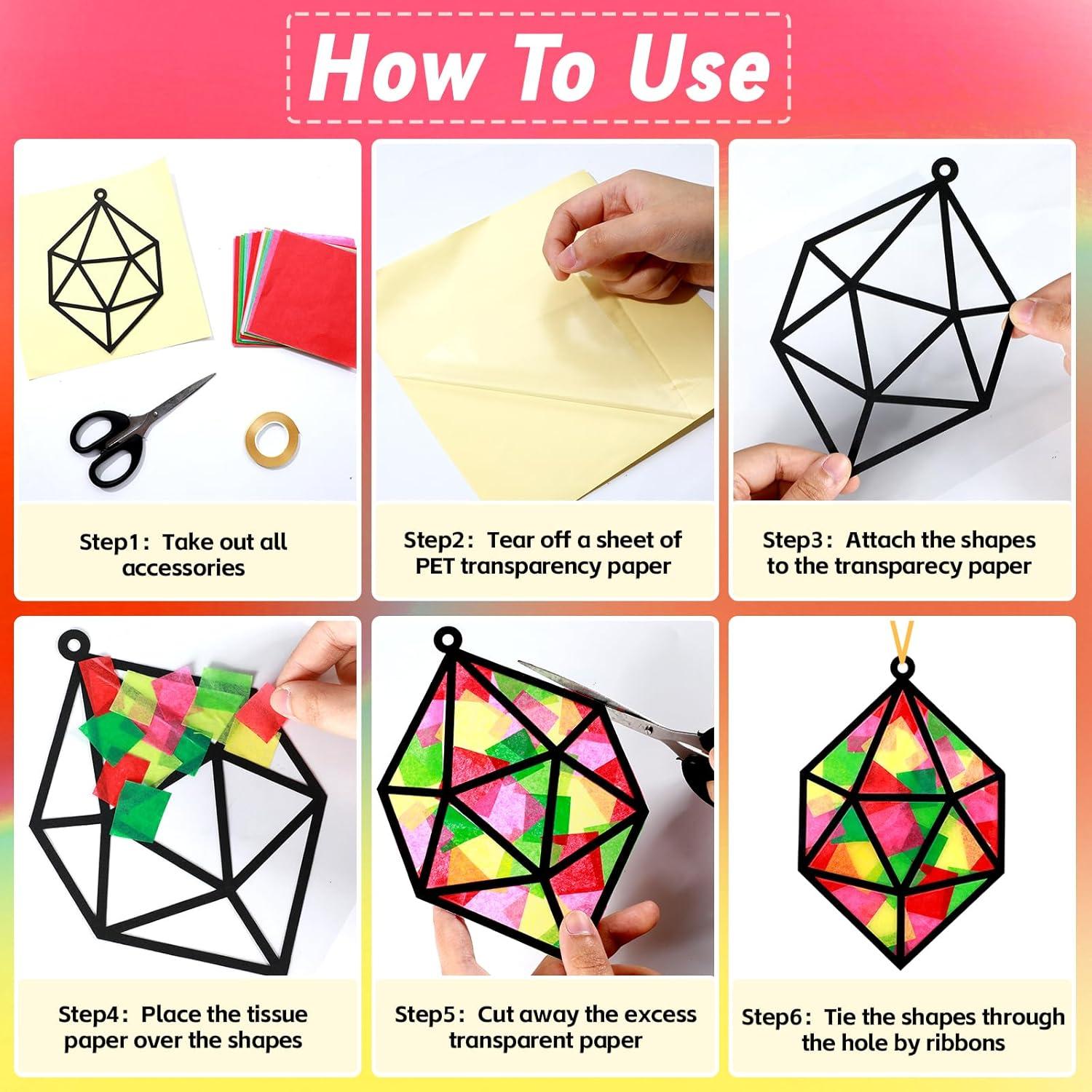 How To Use

Step1: Take out all accessories

Step2: Tear off a sheet of PET transparency paper

Step3: Attach the shapes to the transparecy paper

Step4: Place the tissue paper over the shapes

Step5: Cut away the excess transparent paper

Step6: Tie the shapes through the hole by ribbons