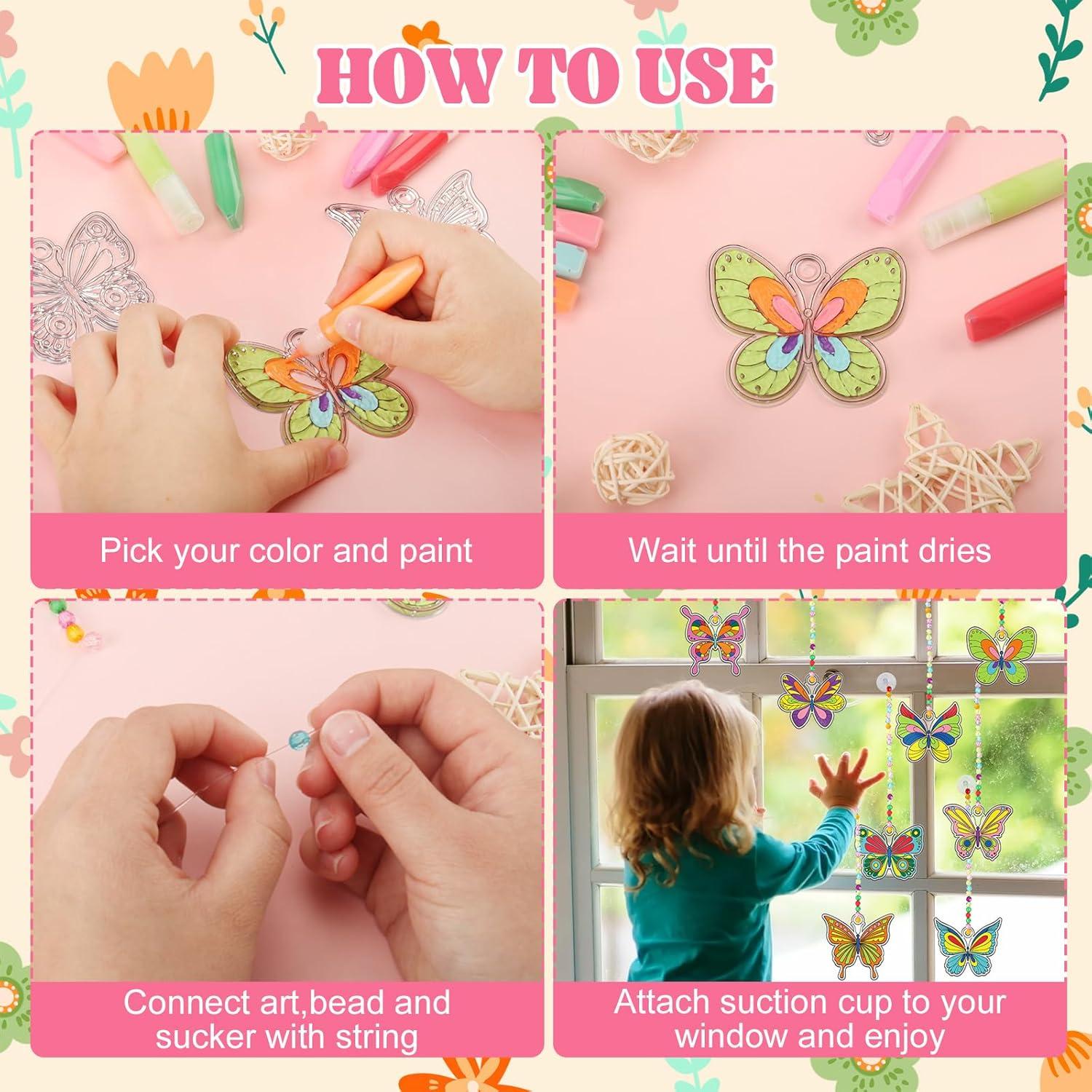 HOW TO USE

Pick your color and paint

Wait until the paint dries

Connect art,bead and sucker with string

Attach suction cup to your window and enjoy