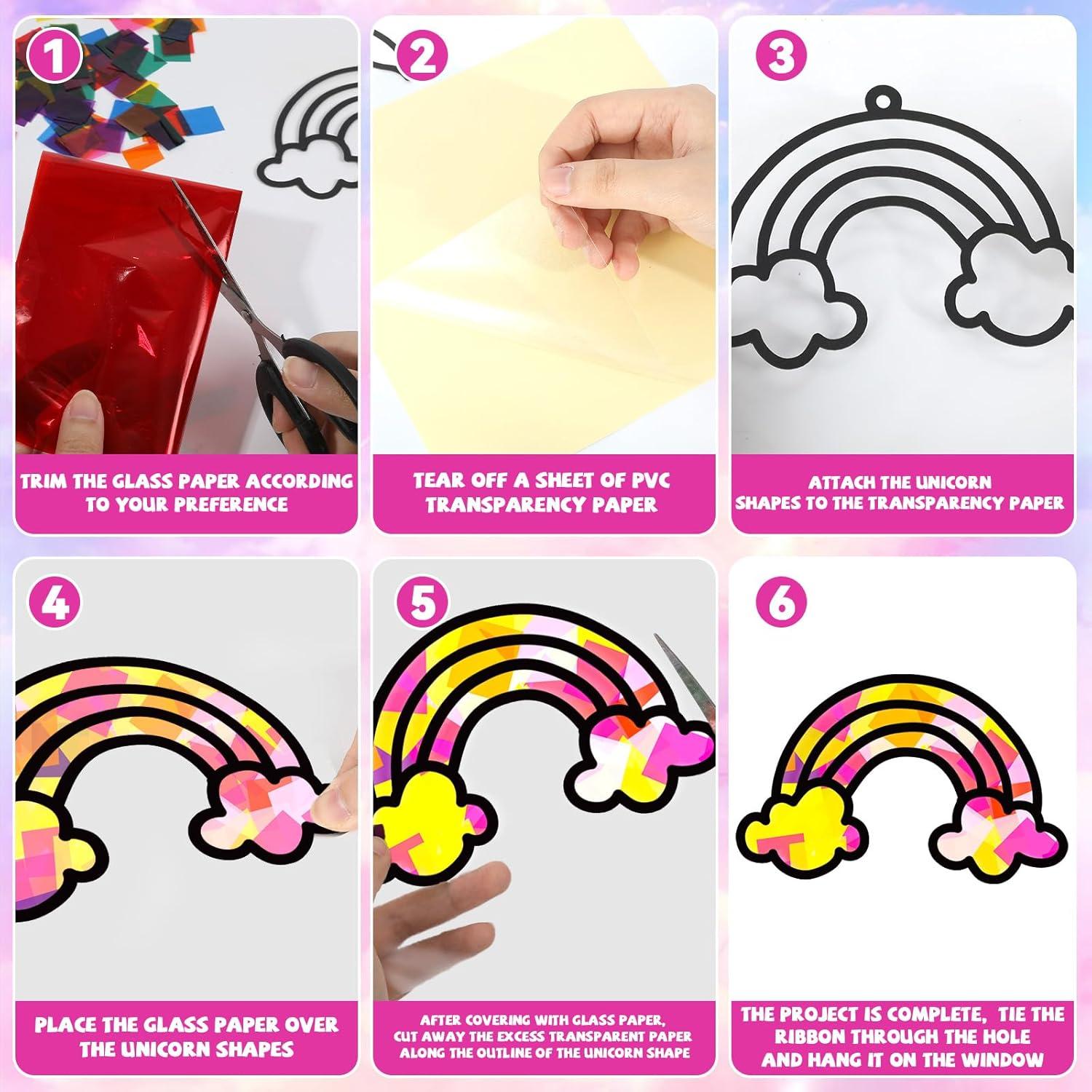 1

TRIM THE GLASS PAPER ACCORDING TO YOUR PREFERENCE

2

TEAR OFF A SHEET OF PVC TRANSPARENCY PAPER

3

ATTACH THE UNICORN SHAPES TO THE TRANSPARENCY PAPER

4

PLACE THE GLASS PAPER OVER THE UNICORN SHAPES

5

AFTER COVERING WITH GLASS PAPER, CUT AWAY THE EXCESS TRANSPARENT PAPER ALONG THE OUTLINE OF THE UNICORN SHAPE

6

THE PROJECT IS COMPLETE, TIE THE RIBBON THROUGH THE HOLE AND HANG IT ON THE WINDOW