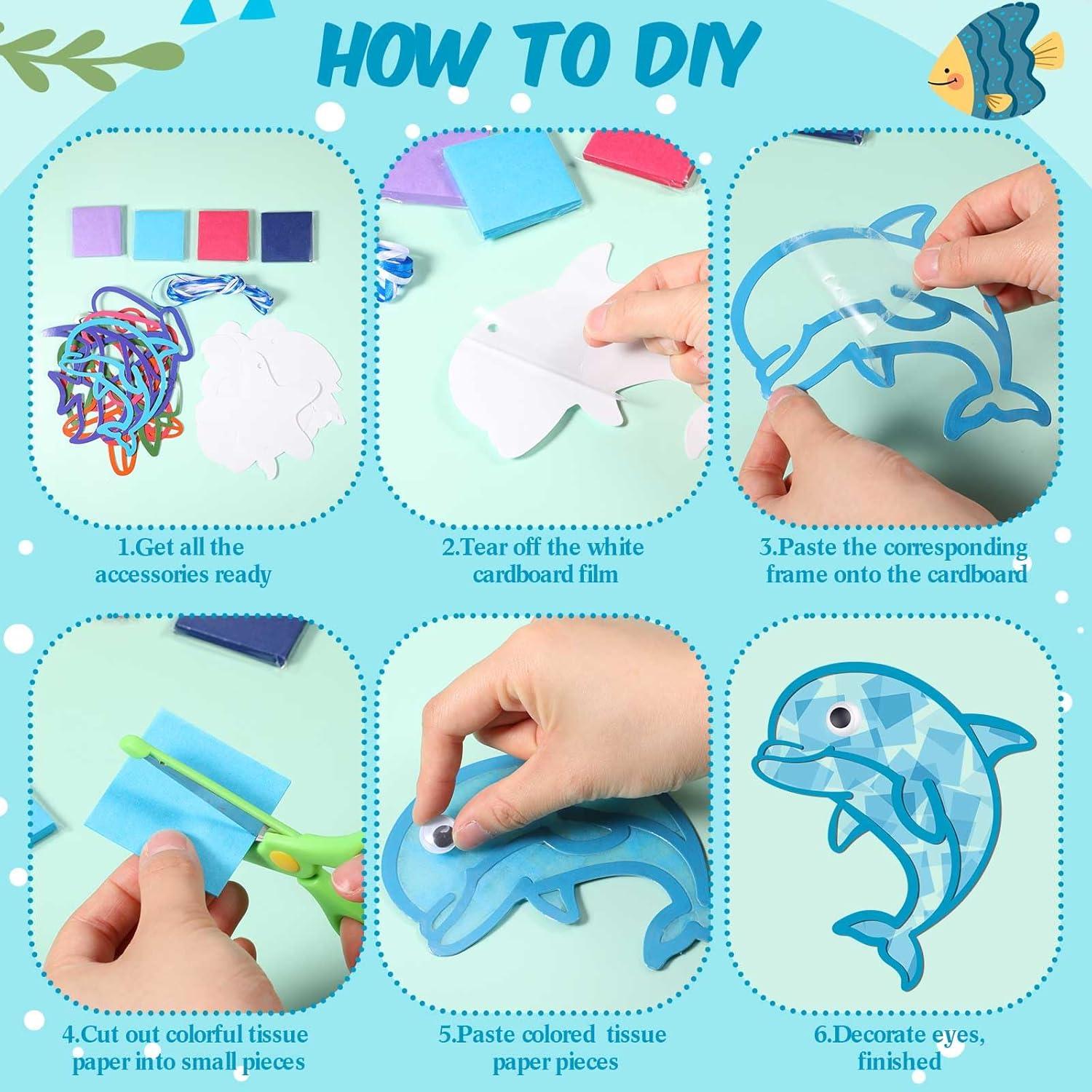 HOW TO DIY

1.Get all the accessories ready

2.Tear off the white cardboard film

3.Paste the corresponding frame onto the cardboard

4.Cut out colorful tissue paper into small pieces

5.Paste colored tissue paper pieces

6.Decorate eyes, finished