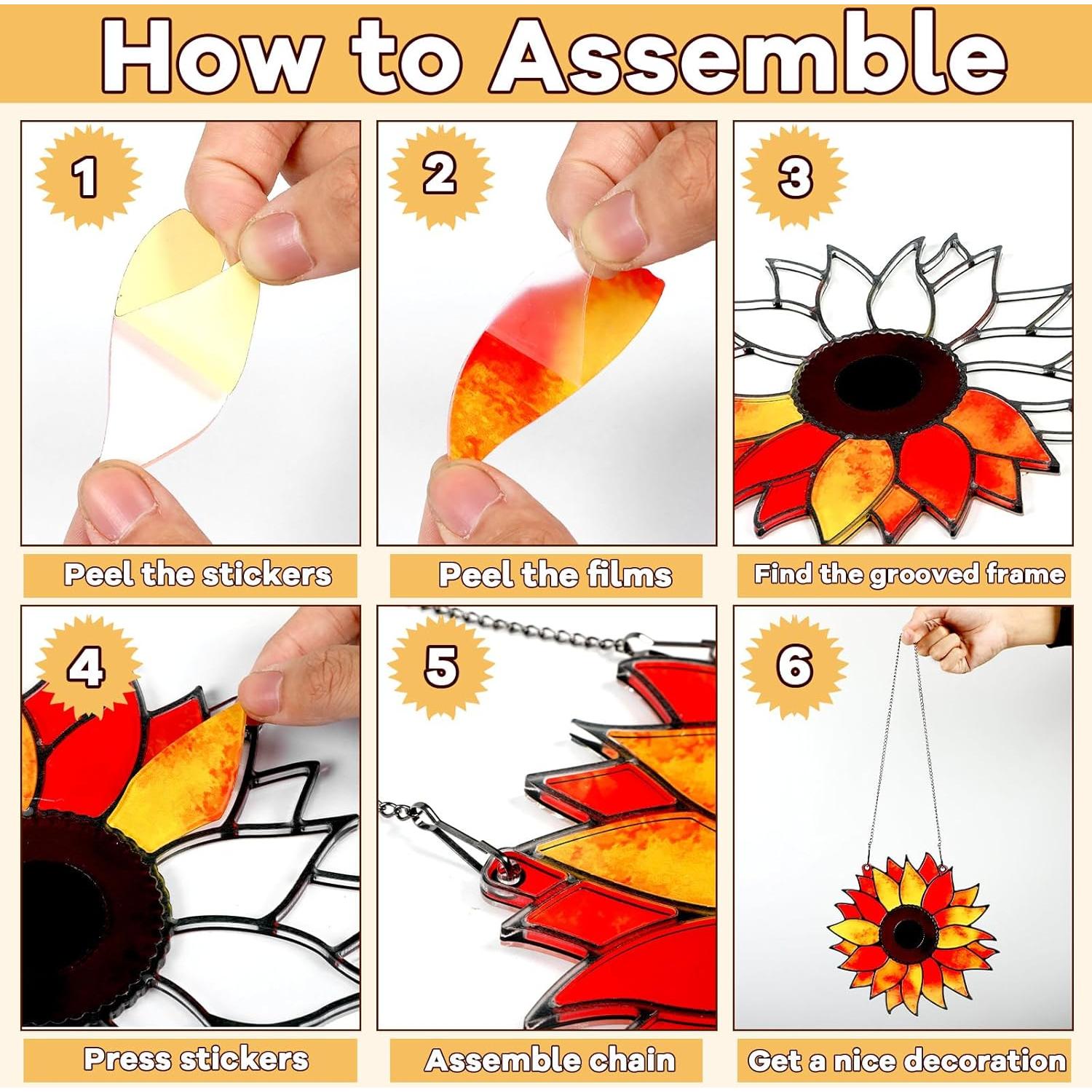 How to Assemble

1

Peel the stickers

2

Peel the films

3

Find the grooved frame

4

Press stickers

5

Assemble chain

6

Get a nice decoration