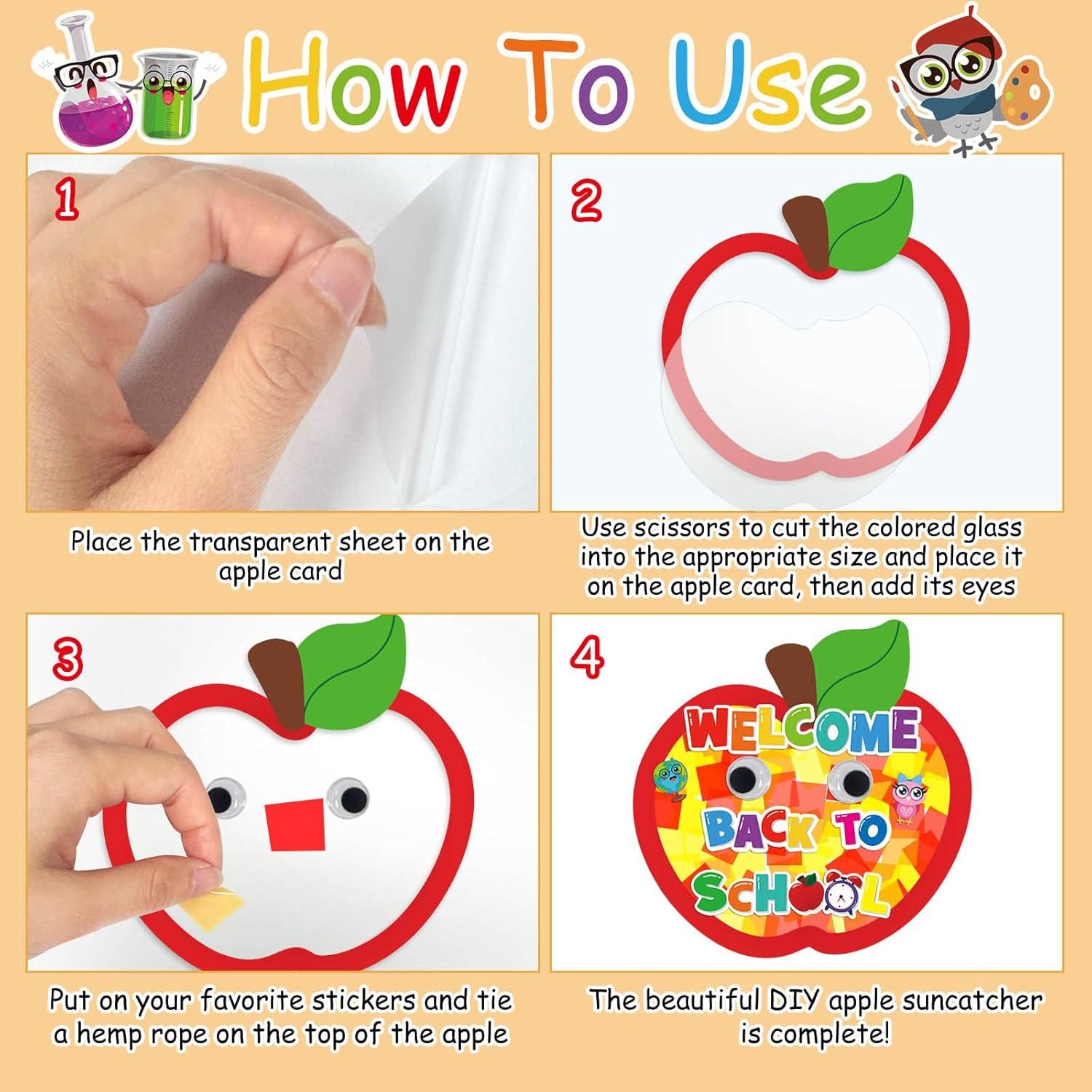 How To Use

1

Place the transparent sheet on the apple card

2

Use scissors to cut the colored glass into the appropriate size and place it on the apple card, then add its eyes

3

Put on your favorite stickers and tie a hemp rope on the top of the apple

4

WELCOME BACK TO SCHOOL

The beautiful DIY apple suncatcher is complete!