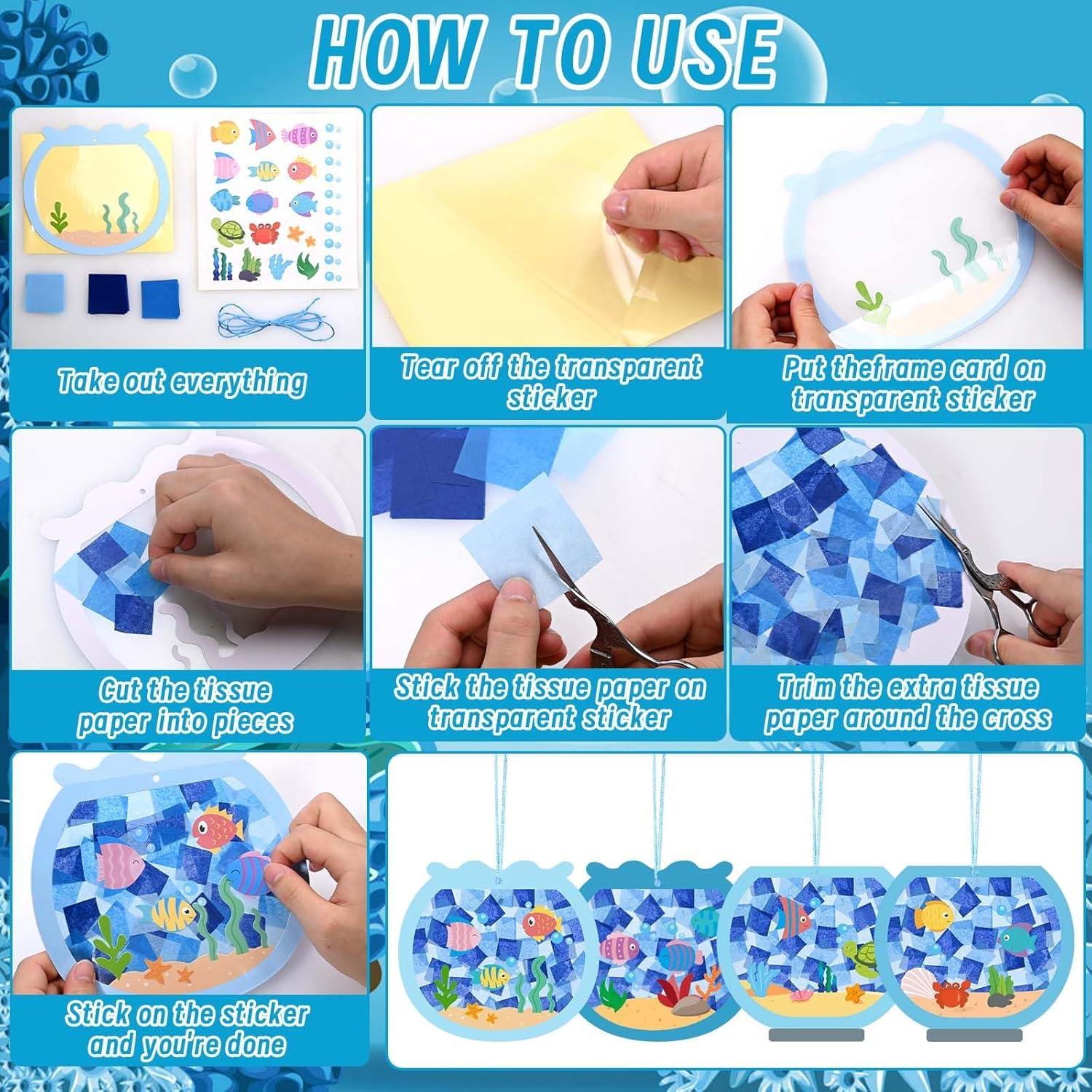 HOW TO USE

Take out everything

Tear off the transparent sticker

Put theframe card on transparent sticker

Cut the tissue paper into pieces

Stick the tissue paper on transparent sticker

Trim the extra tissue paper around the cross

Stick on the sticker and you're done