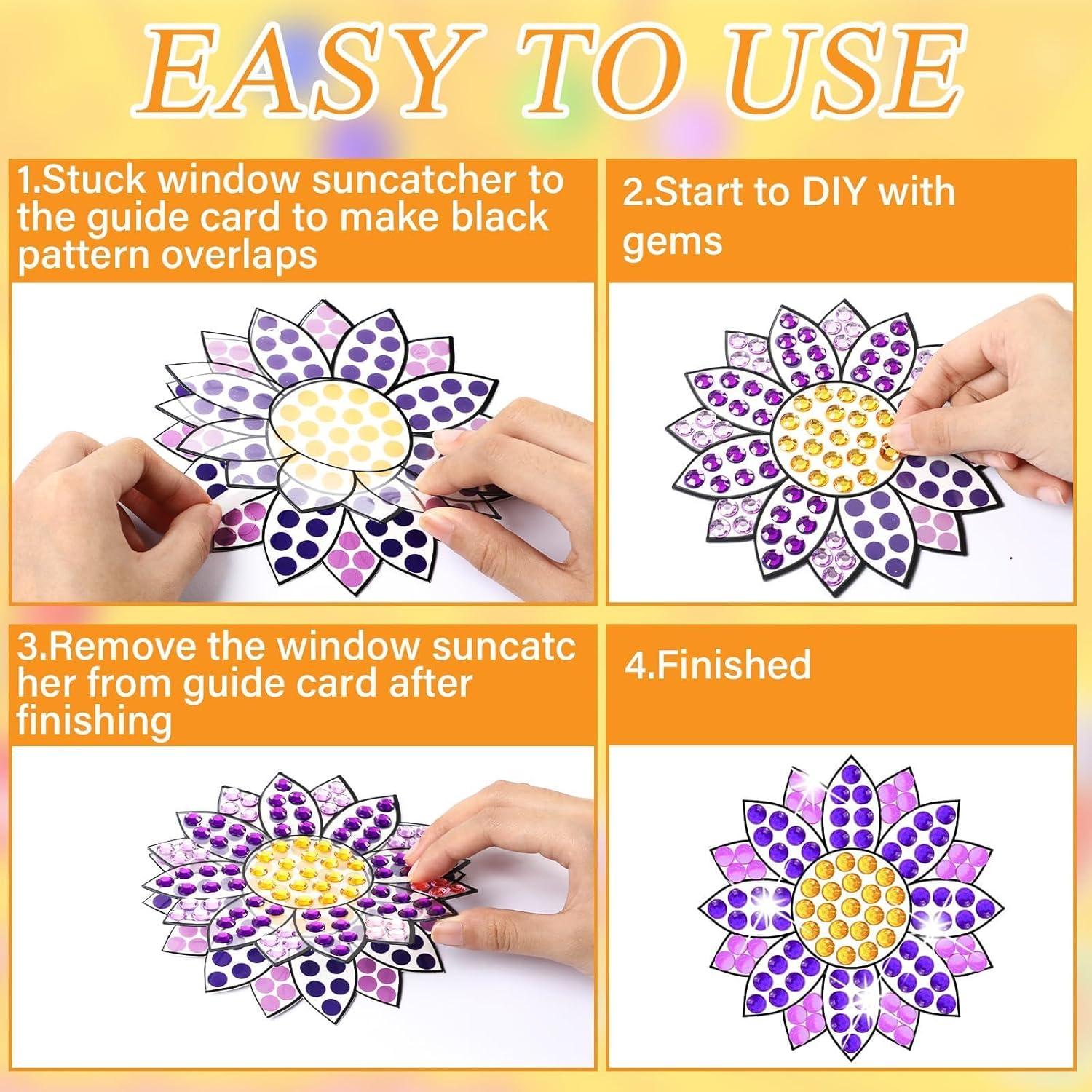 EASY TO USE

1.Stuck window suncatcher to the guide card to make black pattern overlaps

2.Start to DIY with gems

3.Remove the window suncatc her from guide card after finishing

4.Finished