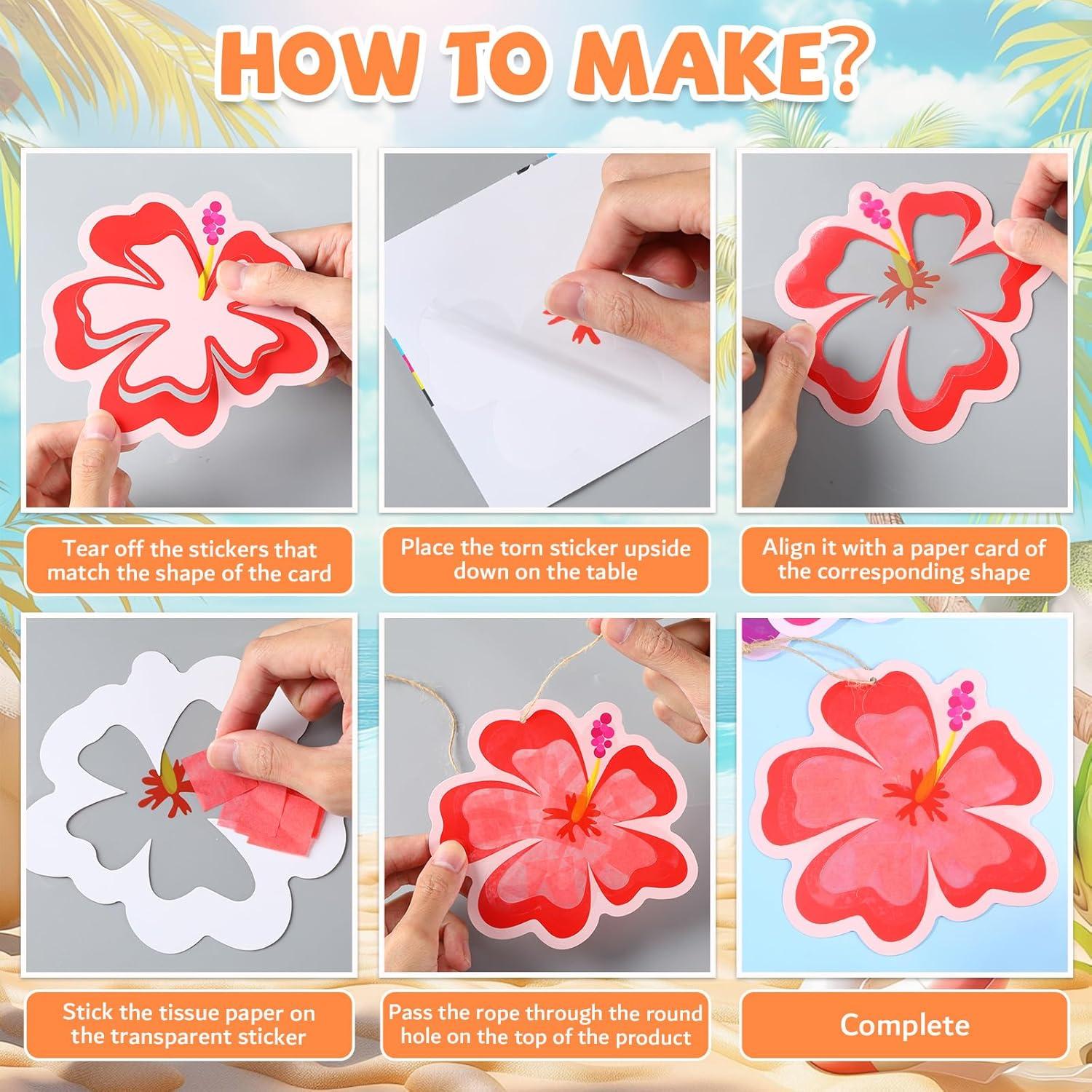 HOW TO MAKE?

Tear off the stickers that match the shape of the card

Place the torn sticker upside down on the table

Align it with a paper card of the corresponding shape

Stick the tissue paper on the transparent sticker

Pass the rope through the round hole on the top of the product

Complete