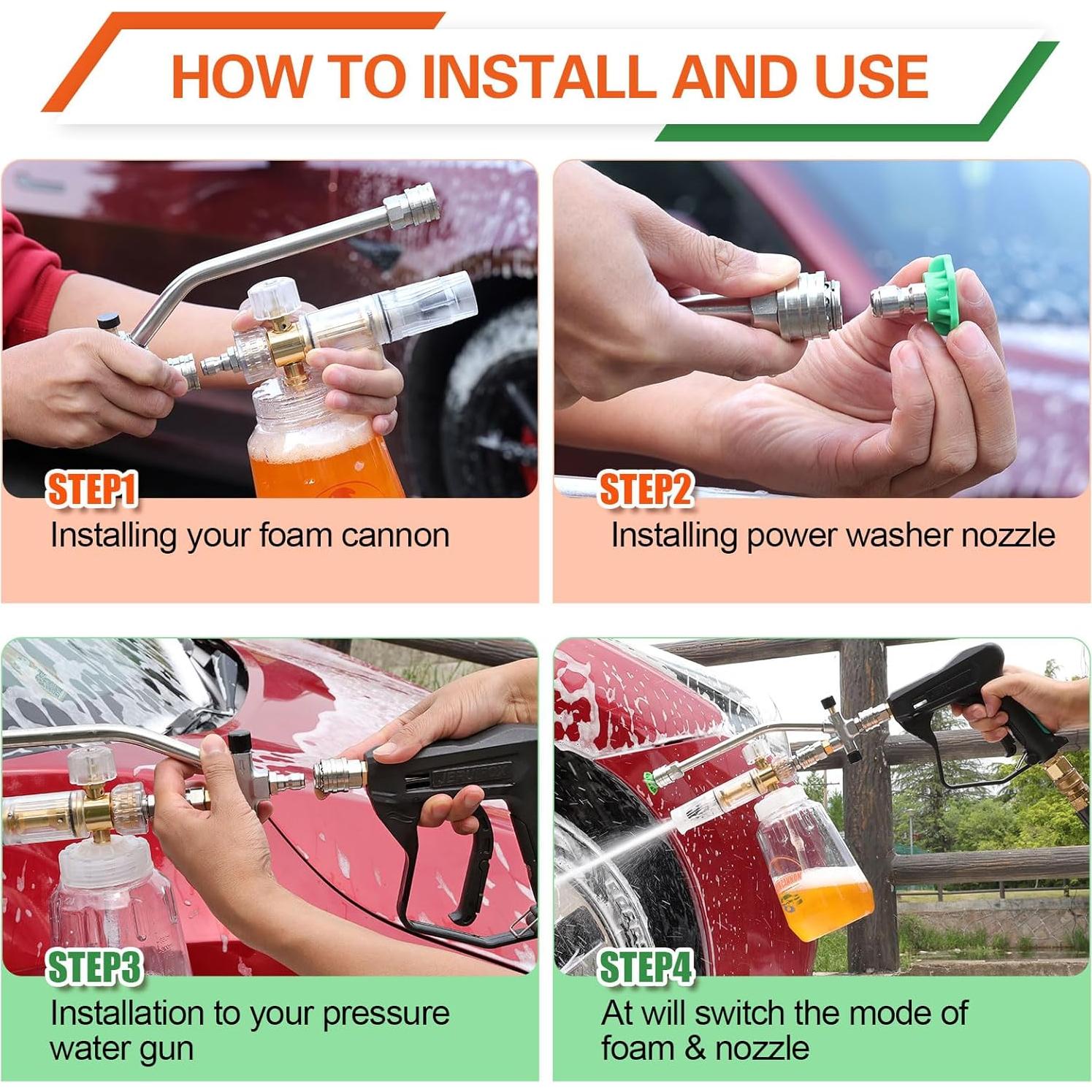 HOW TO INSTALL AND USE

STEP1
Installing your foam cannon

STEP2
Installing power washer nozzle

STEP3
Installation to your pressure water gun

STEP4
At will switch the mode of foam & nozzle