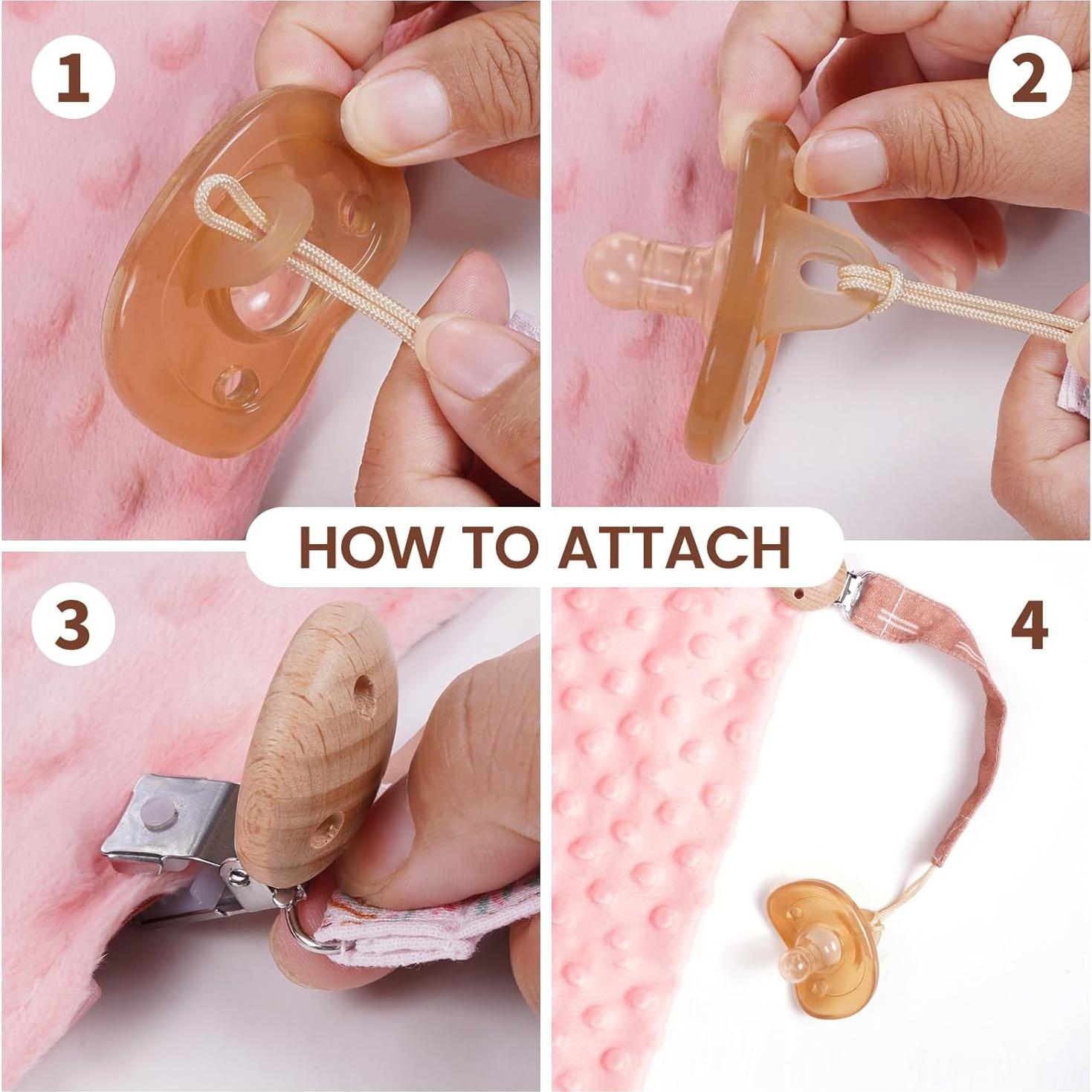 1

2

HOW TO ATTACH

3

4