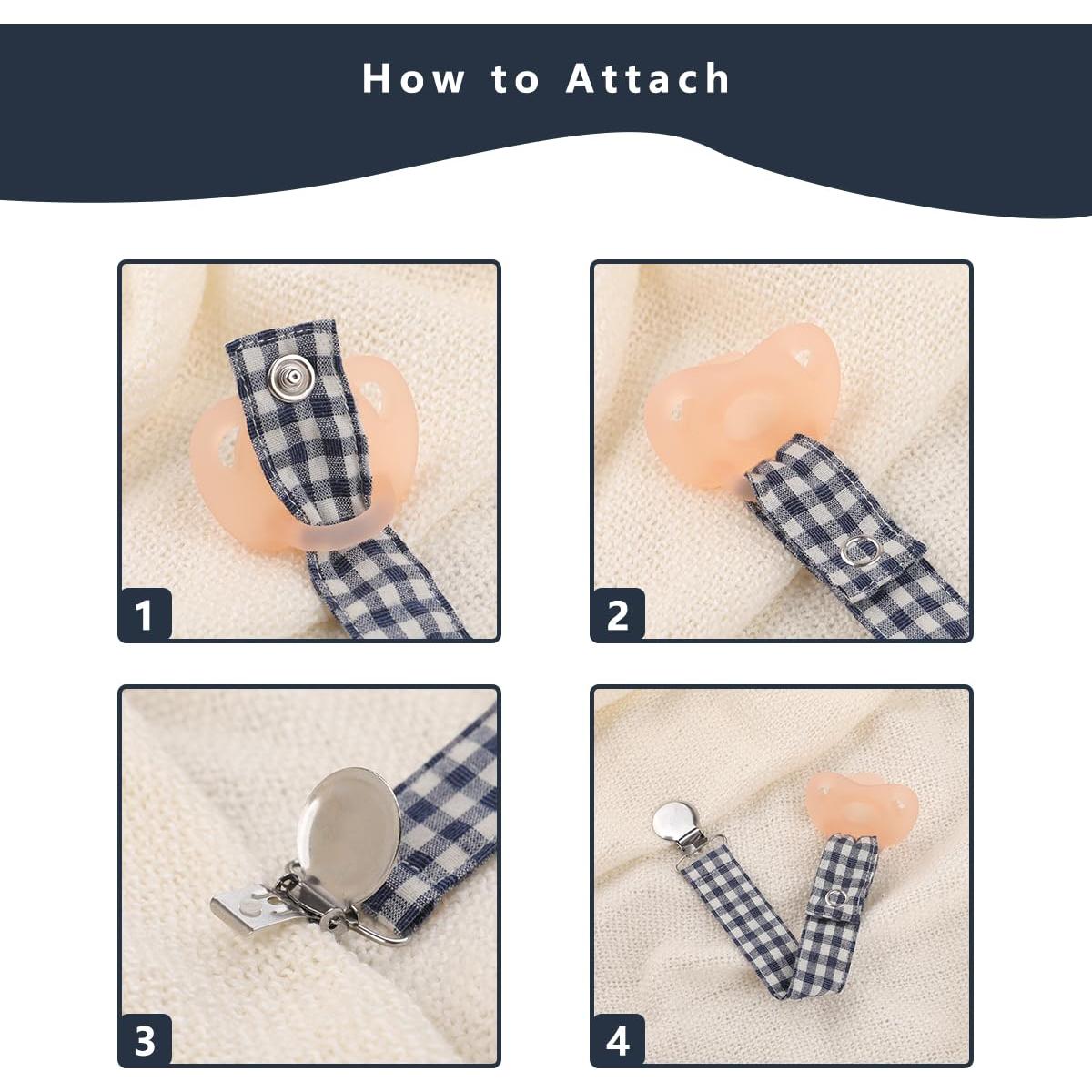 How to Attach

1

2

3

4