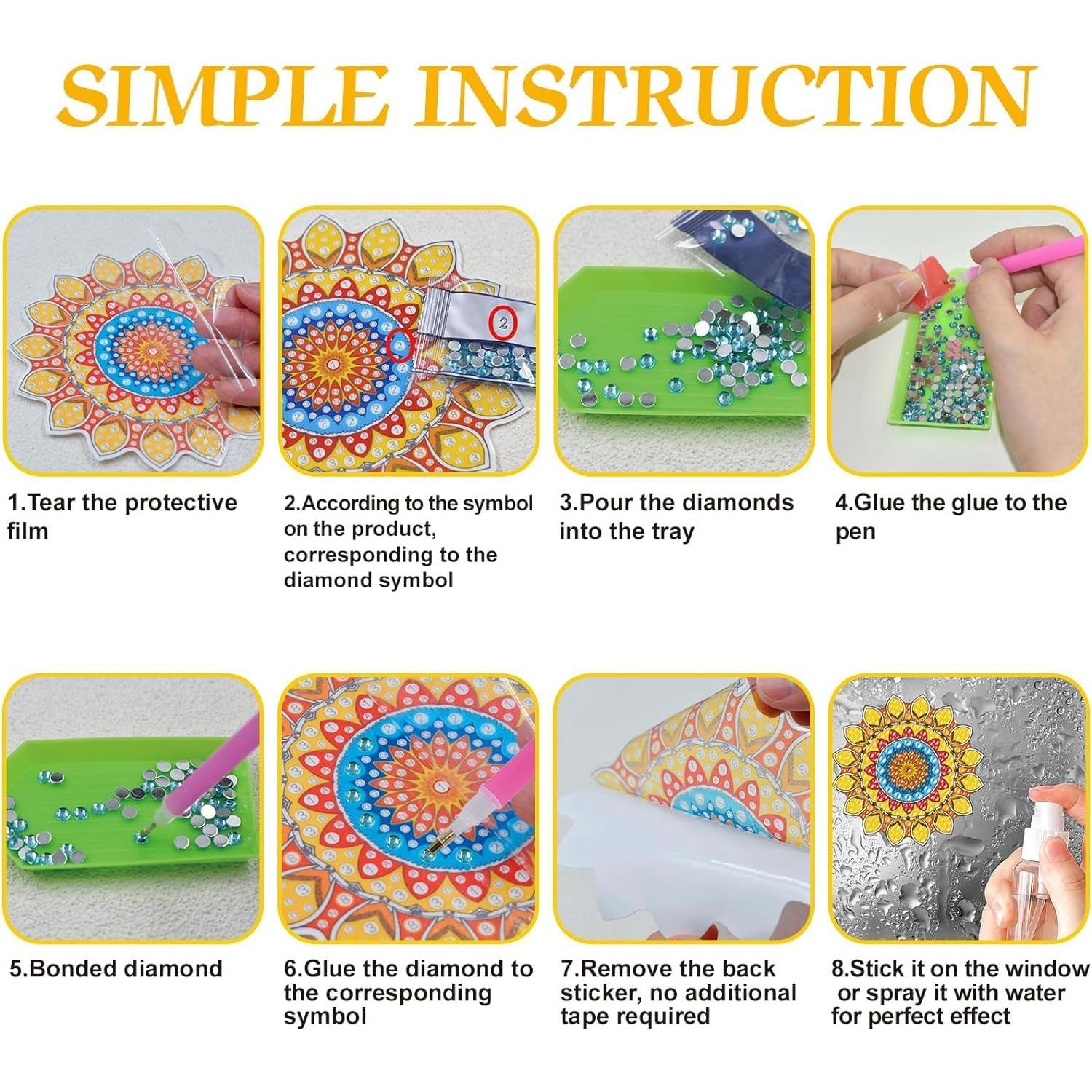 SIMPLE INSTRUCTION

2

1.Tear the protective film

2.According to the symbol on the product, corresponding to the diamond symbol

3.Pour the diamonds into the tray

4.Glue the glue to the pen

5.Bonded diamond

6.Glue the diamond to the corresponding symbol

7.Remove the back sticker, no additional tape required

8.Stick it on the window or spray it with water for perfect effect