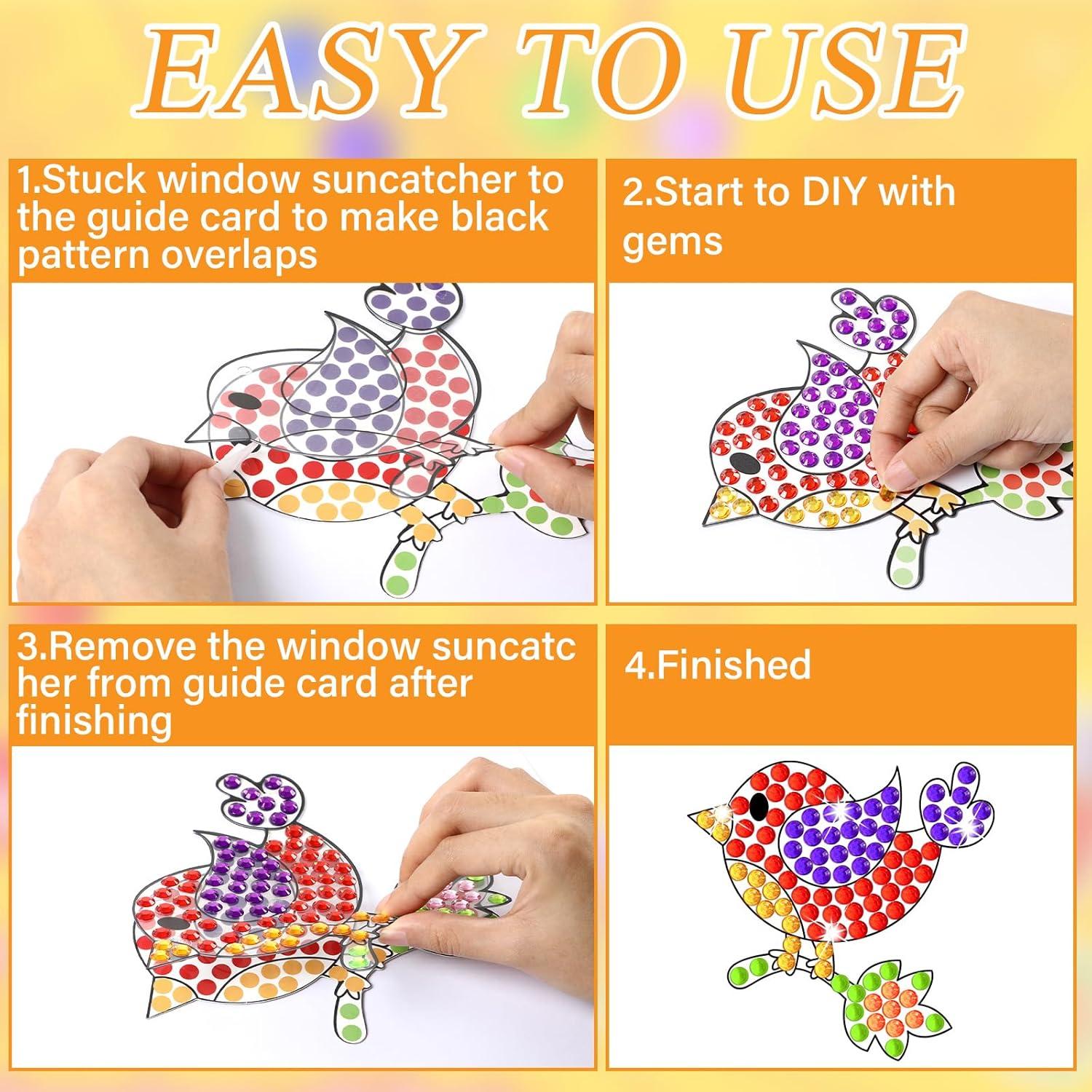 EASY TO USE

1.Stuck window suncatcher to the guide card to make black pattern overlaps

2.Start to DIY with gems

3.Remove the window suncatc her from guide card after finishing

4.Finished