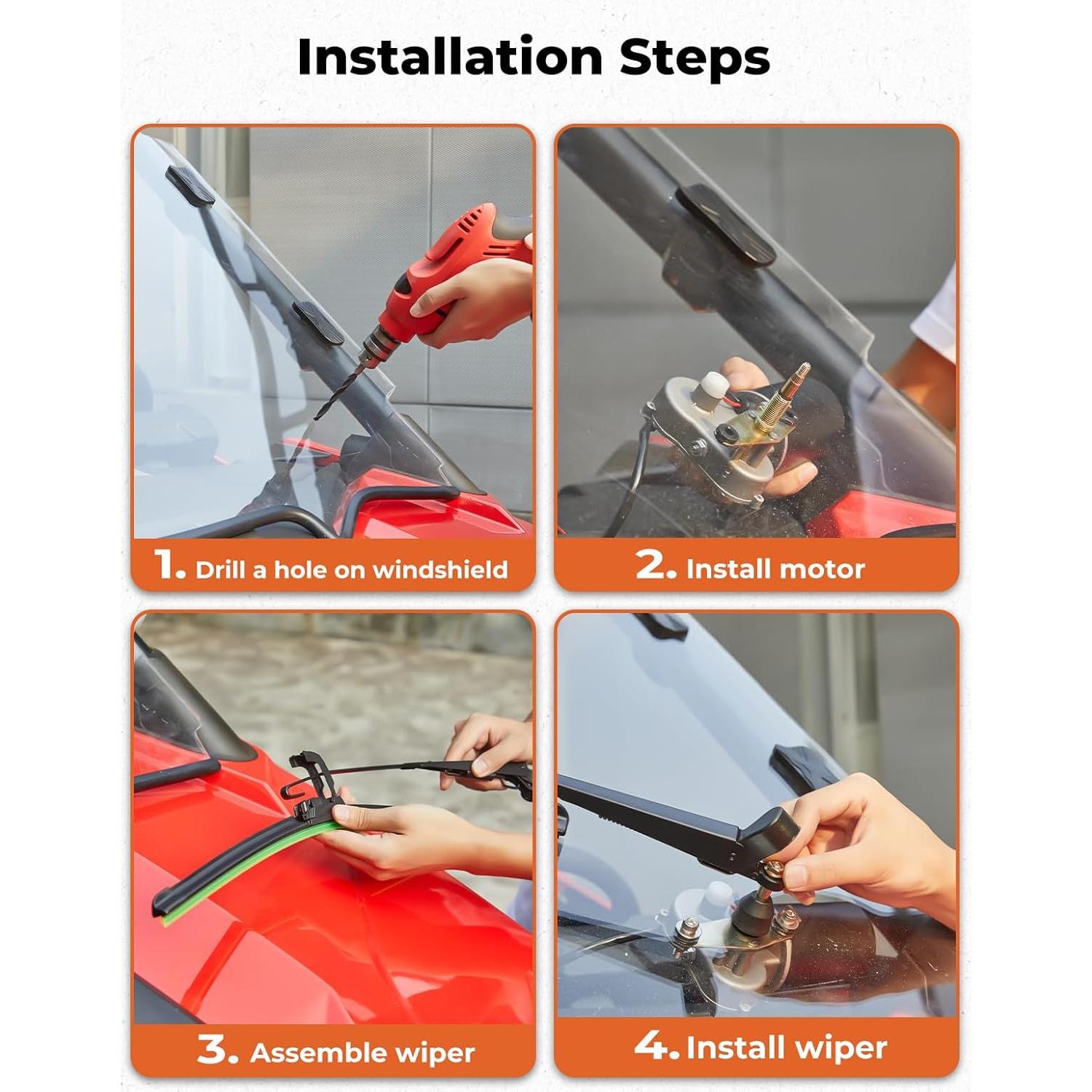 Installation Steps

1. Drill a hole on windshield

2. Install motor

3. Assemble wiper

4. Install wiper